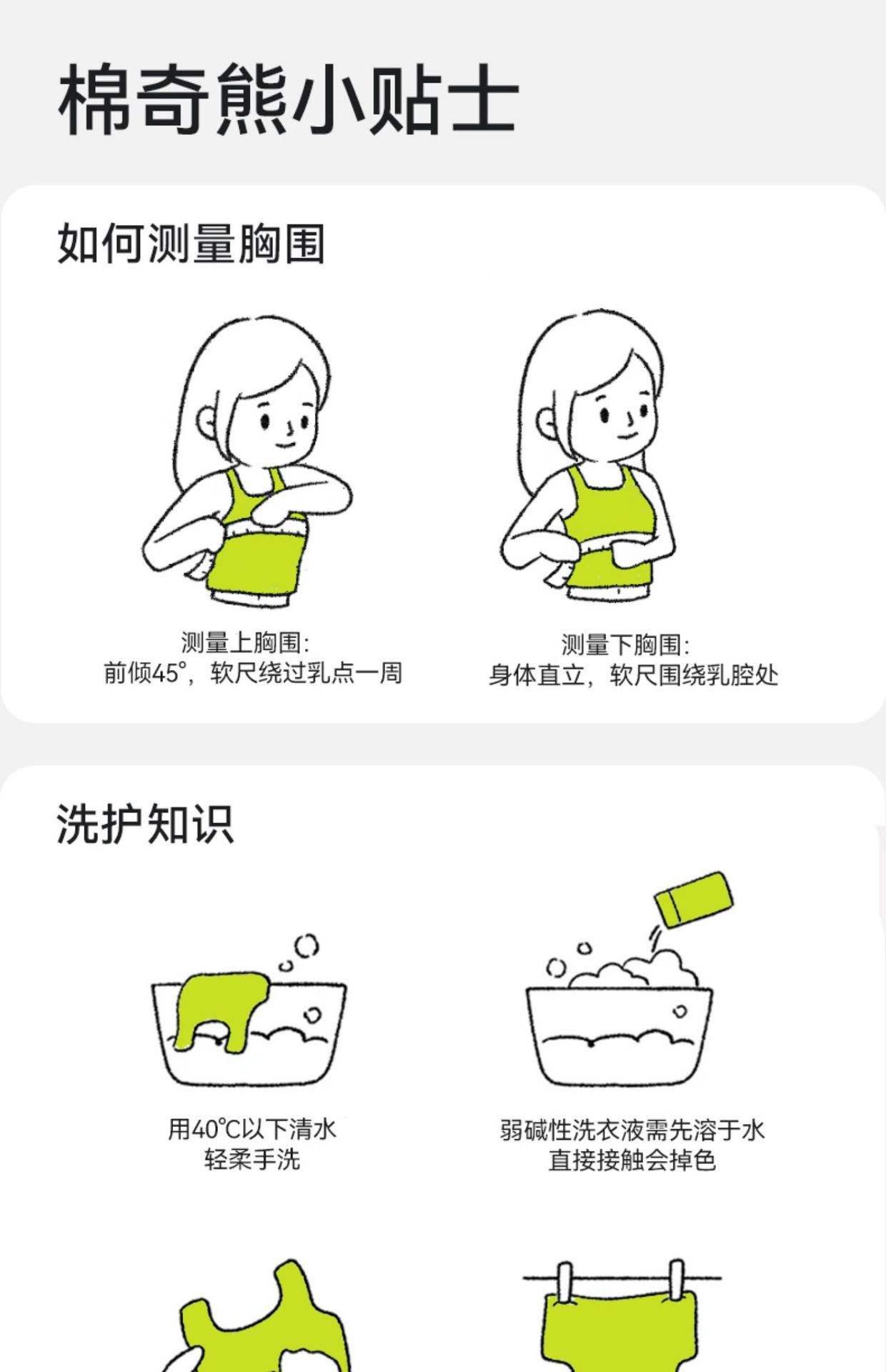 棉奇熊小贴士

如何测量胸围

测量上胸围:
前倾45°，软尺绕过乳点一周

测量下胸围:
身体直立，软尺围绕乳腔处

洗护知识

用40℃以下清水
轻柔手洗

弱碱性洗衣液需先溶于水
直接接触会掉色