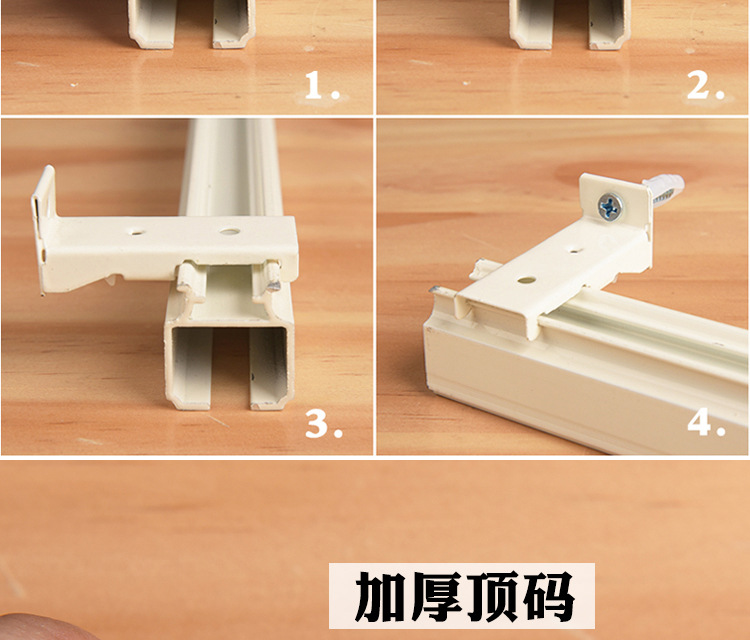 1.

2.

3.

4.

加厚顶码