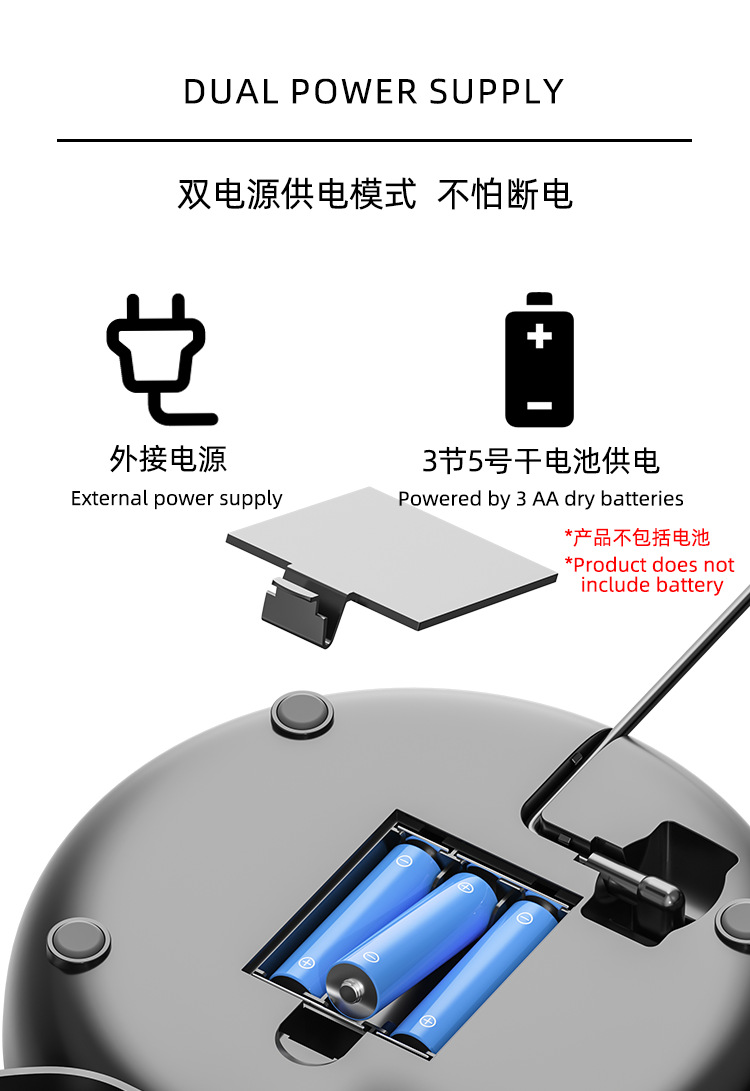 DUAL POWER SUPPLY

双电源供电模式 不怕断电

外接电源
External power supply

3节5号干电池供电
Powered by 3 AA dry batteries

*产品不包括电池
*Product does not include battery