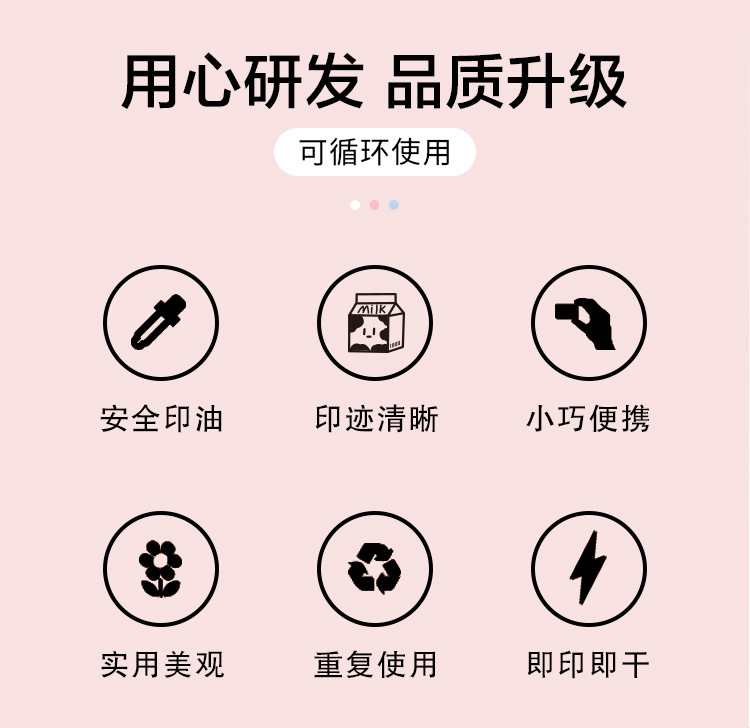 用心研发 品质升级

可循环使用

MILK

安全印油

印迹清晰

小巧便携

实用美观

重复使用

即印即干