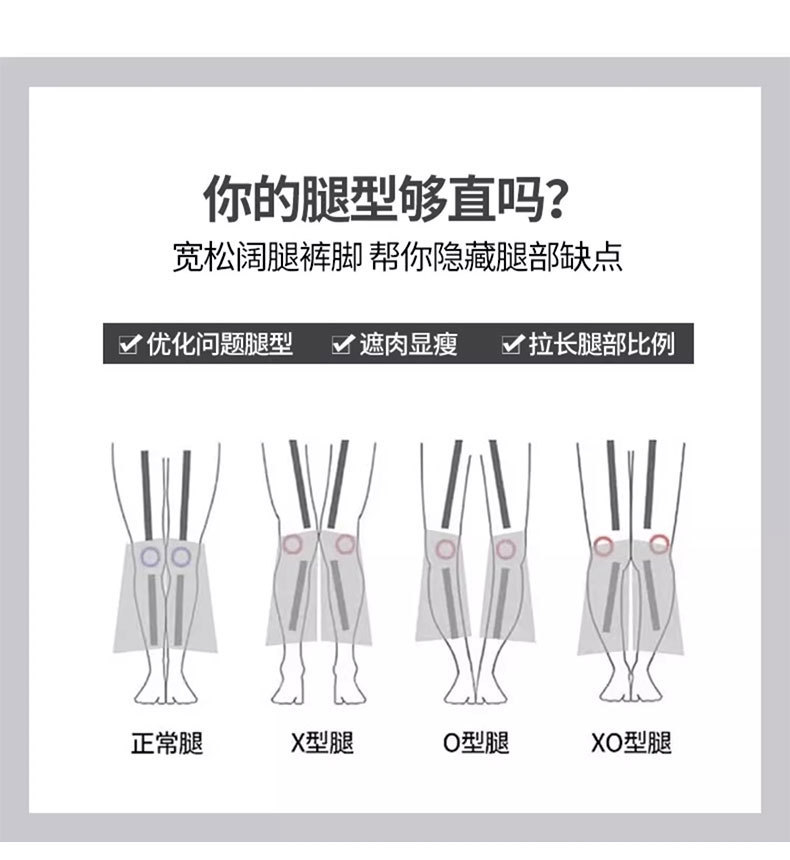 你的腿型够直吗?

宽松阔腿裤脚 帮你隐藏腿部缺点

☑ 优化问题腿型 ☑ 遮肉显瘦 ☑ 拉长腿部比例

正常腿

X型腿

O型腿

XO型腿