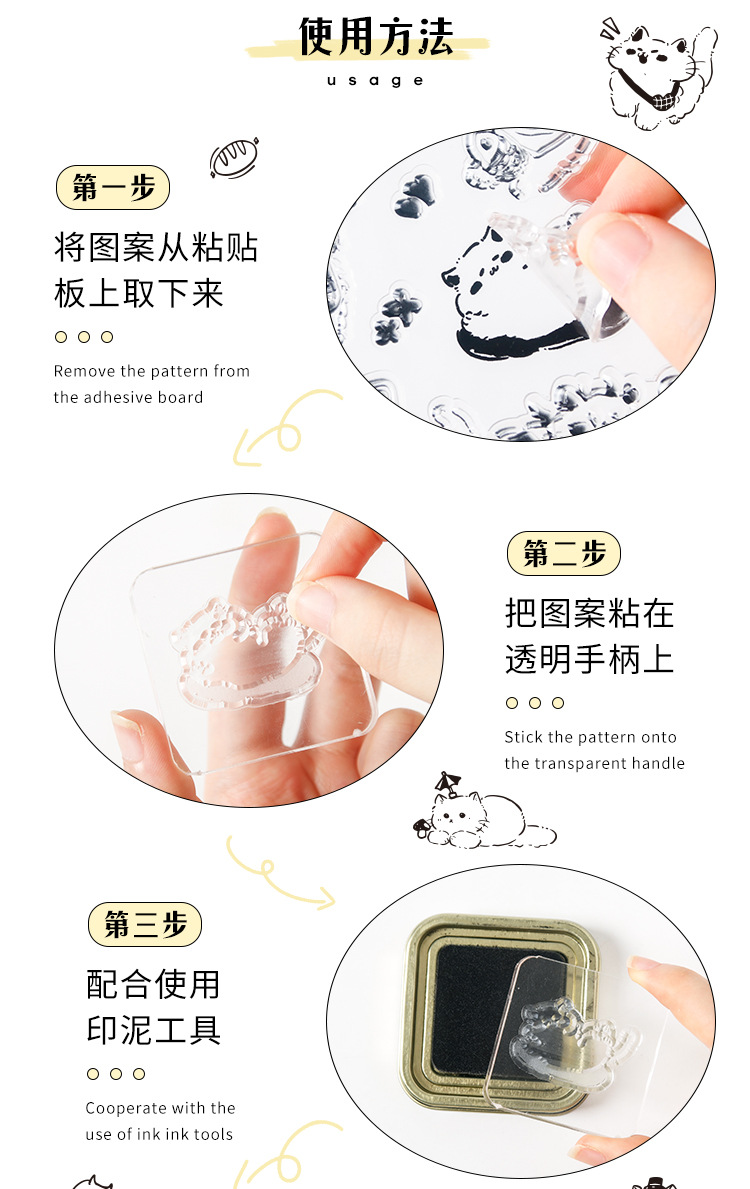 使用方法
usage

第一步
将图案从粘贴板上取下来
Remove the pattern from the adhesive board

第二步
把图案粘在透明手柄上
Stick the pattern onto the transparent handle

第三步
配合使用印泥工具
Cooperate with the use of ink ink tools