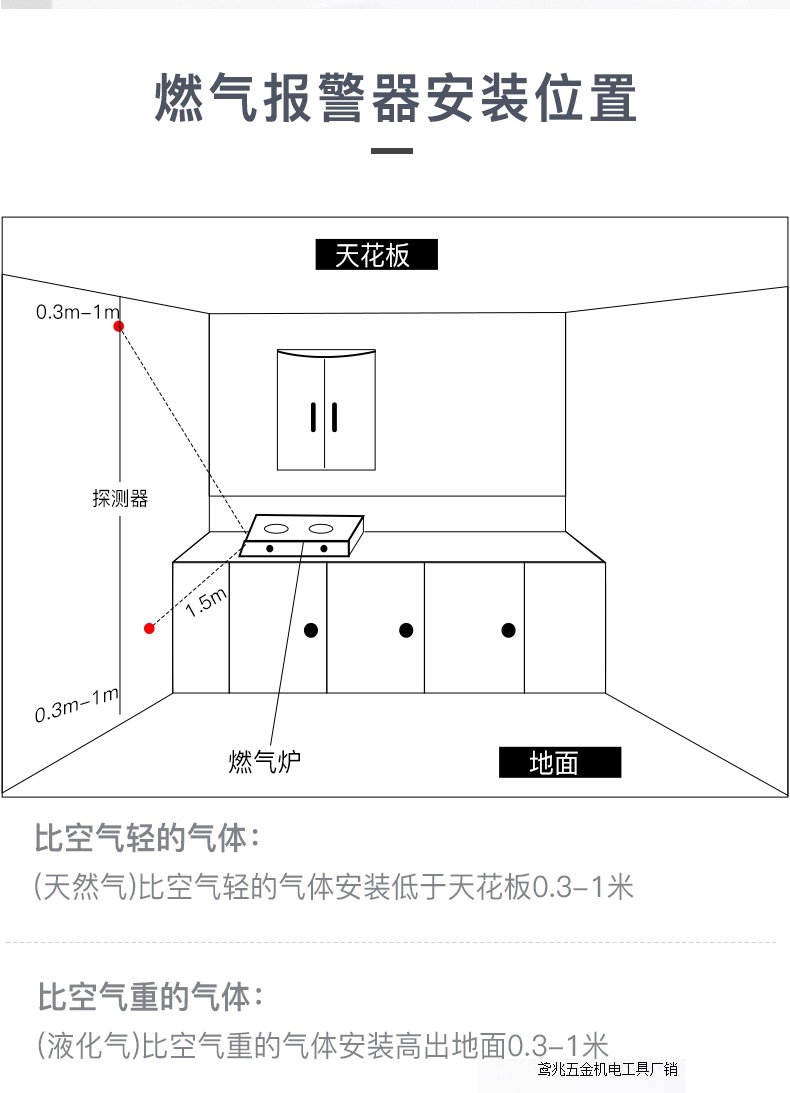 燃气报警器安装位置

天花板

0.3m-1m

探测器

1.5m

0.3m-1m

燃气炉

地面

比空气轻的气体：

(天然气)比空气轻的气体安装低于天花板0.3-1米

比空气重的气体：

(液化气)比空气重的气体安装高出地面0.3-1米

鸢兆五金机电工具厂销