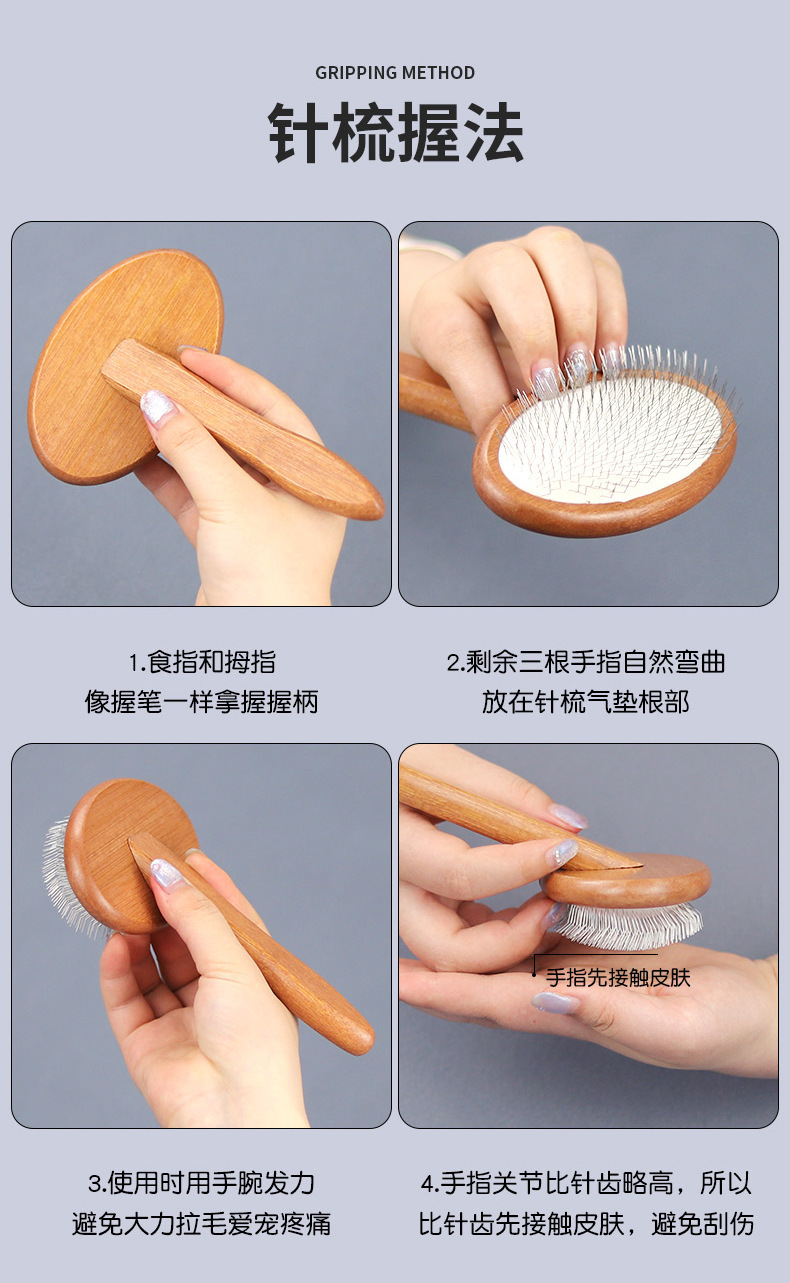 GRIPPING METHOD

针梳握法

1.食指和拇指
像握笔一样拿握握柄

2.剩余三根手指自然弯曲
放在针梳气垫根部

手指先接触皮肤

3.使用时用手腕发力
避免大力拉毛爱宠疼痛

4.手指关节比针齿略高，所以
比针齿先接触皮肤，避免刮伤