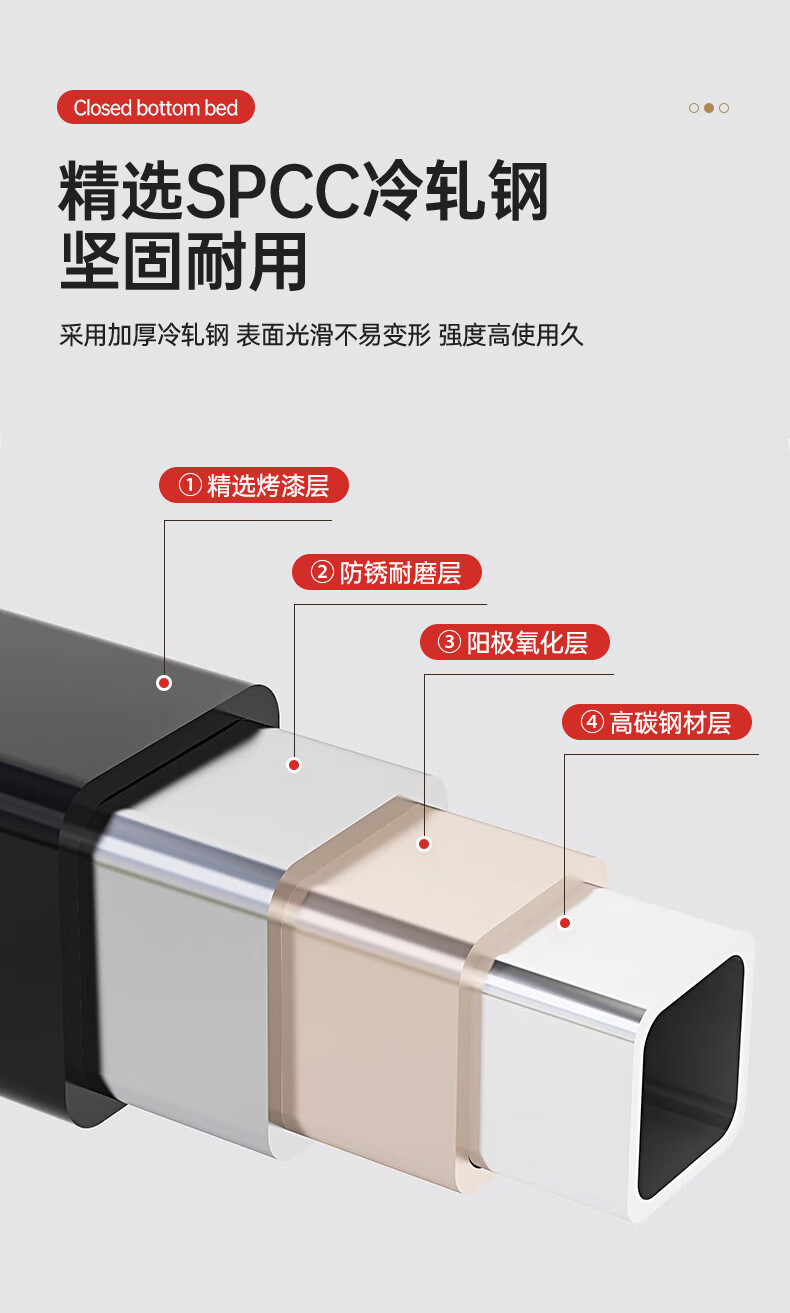 Closed bottom bed

精选SPCC冷轧钢
坚固耐用

采用加厚冷轧钢 表面光滑不易变形 强度高使用久

① 精选烤漆层

② 防锈耐磨层

③ 阳极氧化层

④ 高碳钢材层