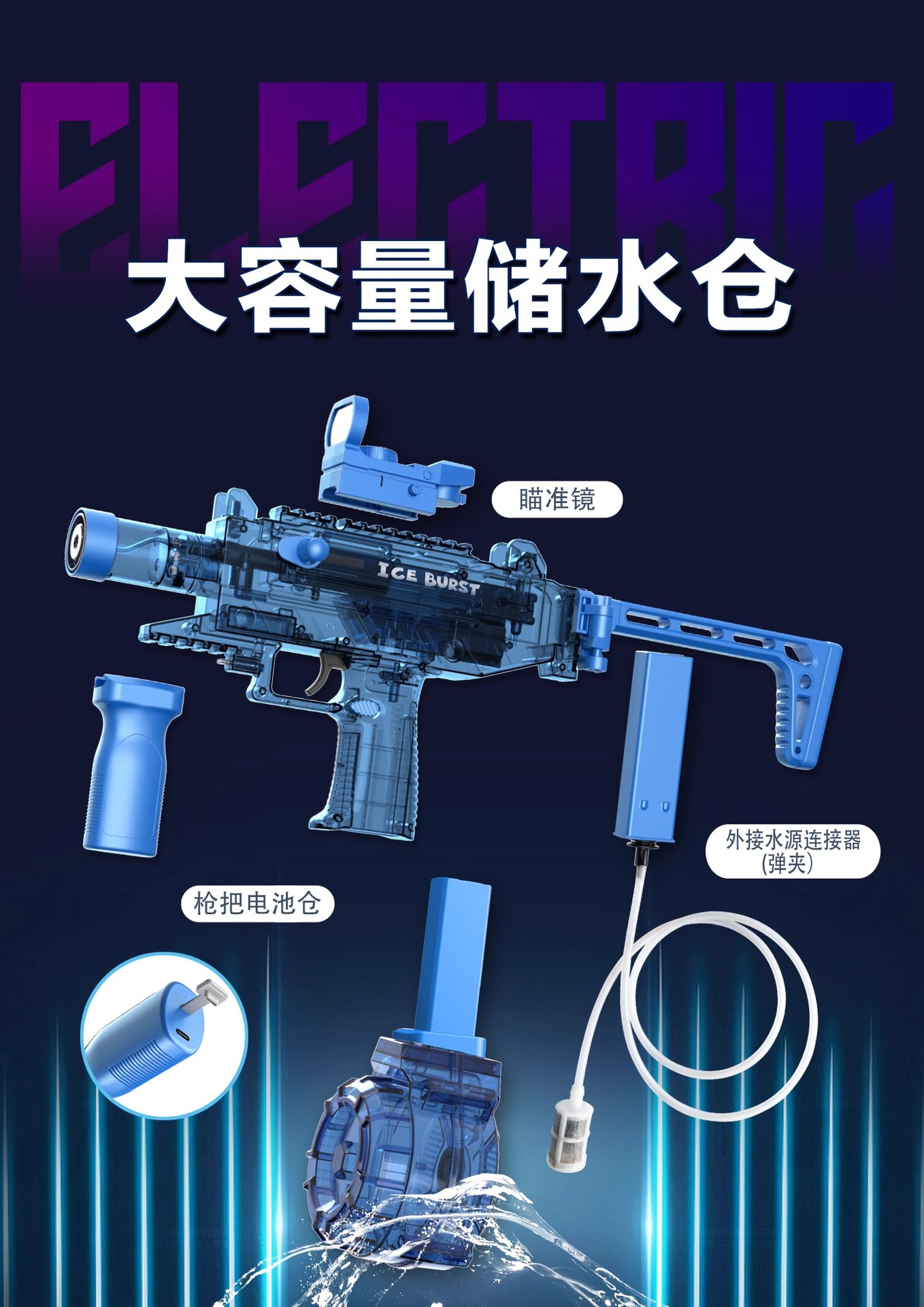 ELECTRIC

大容量储水仓

瞄准镜

ICE BURST

外接水源连接器
(弹夹)

枪把电池仓