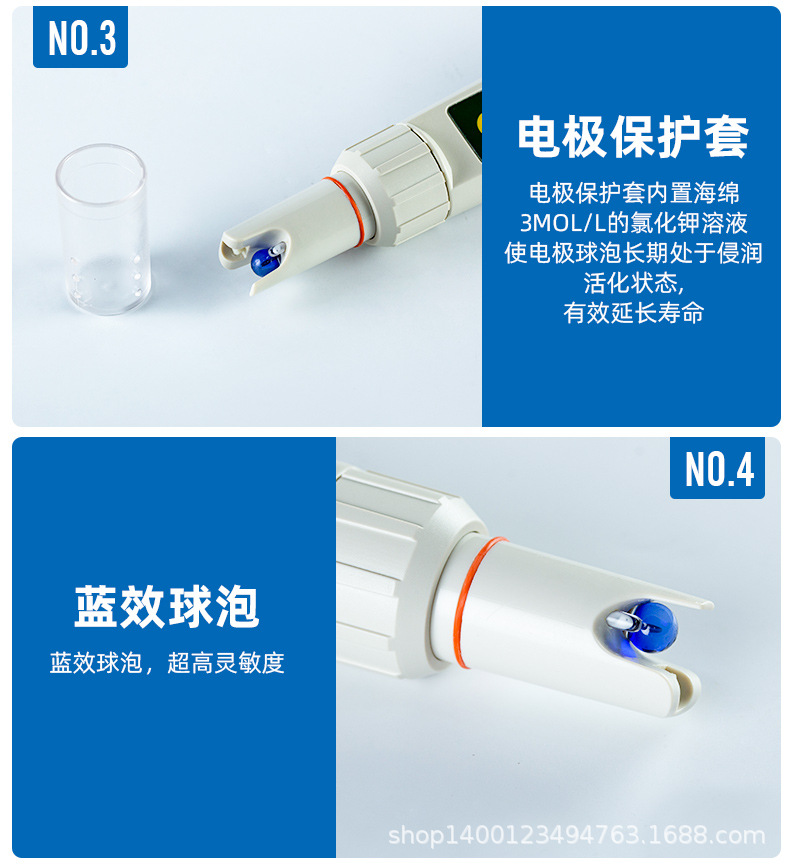 NO.3

电极保护套

电极保护套内置海绵
3MOL/L的氯化钾溶液
使电极球泡长期处于侵润
活化状态,
有效延长寿命

NO.4

蓝效球泡

蓝效球泡，超高灵敏度

shop1400123494763.1688.com