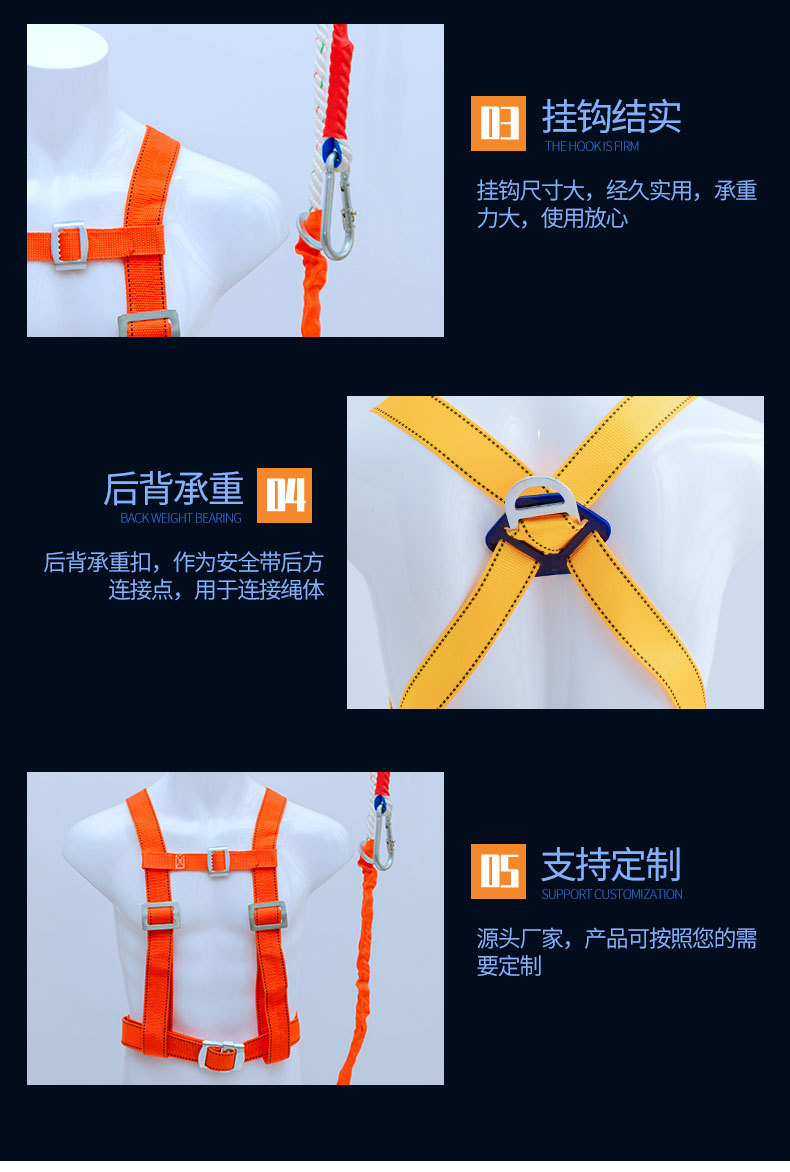 03 挂钩结实
THE HOOK IS FIRM

挂钩尺寸大，经久实用，承重力大，使用放心

后背承重 04
BACK WEIGHT BEARING

后背承重扣，作为安全带后方连接点，用于连接绳体

05 支持定制
SUPPORT CUSTOMIZATION

源头厂家，产品可按照您的需要定制