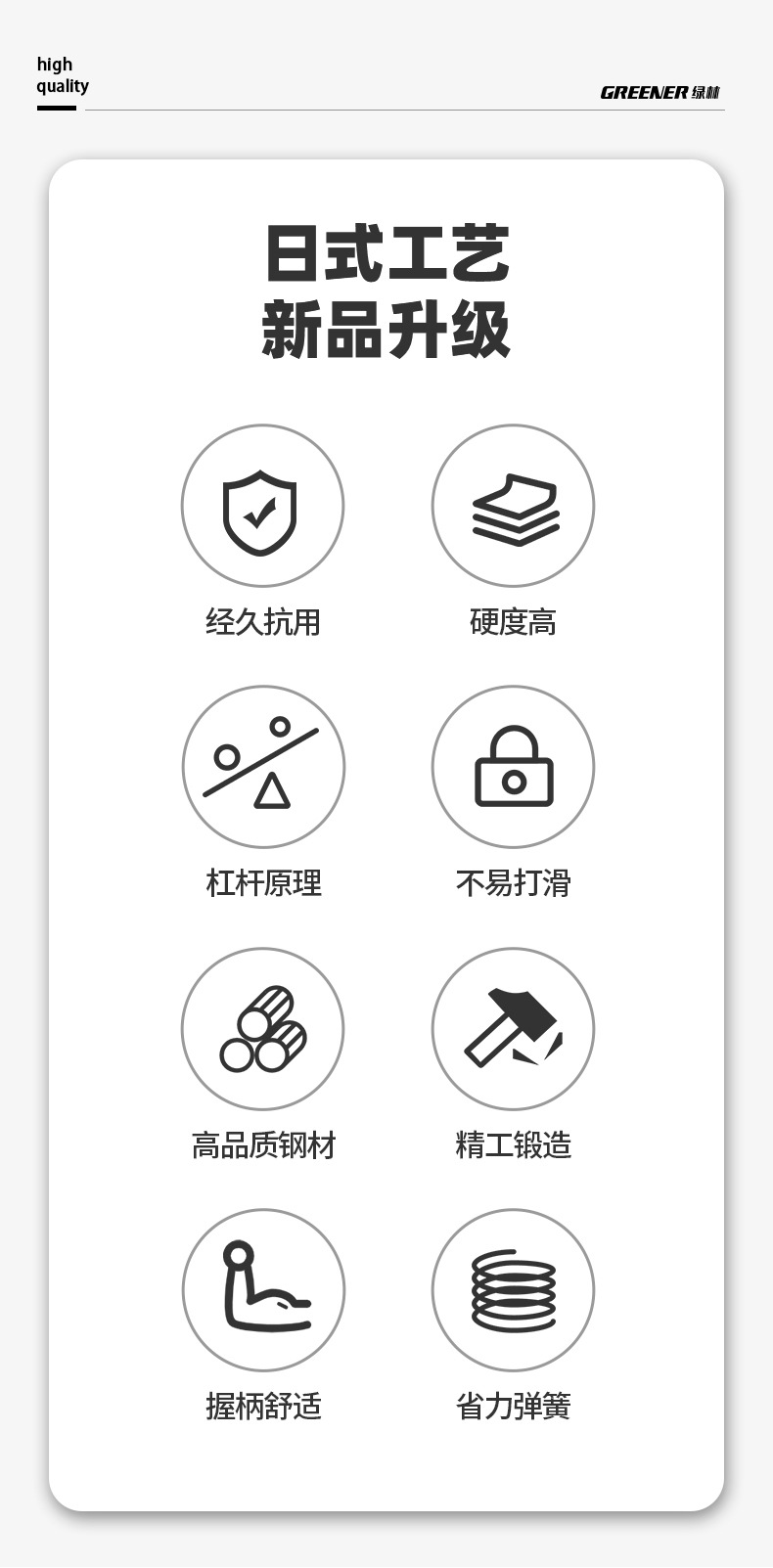 high
quality

GREENER 绿林

日式工艺
新品升级

经久抗用

硬度高

杠杆原理

不易打滑

高品质钢材

精工锻造

握柄舒适

省力弹簧