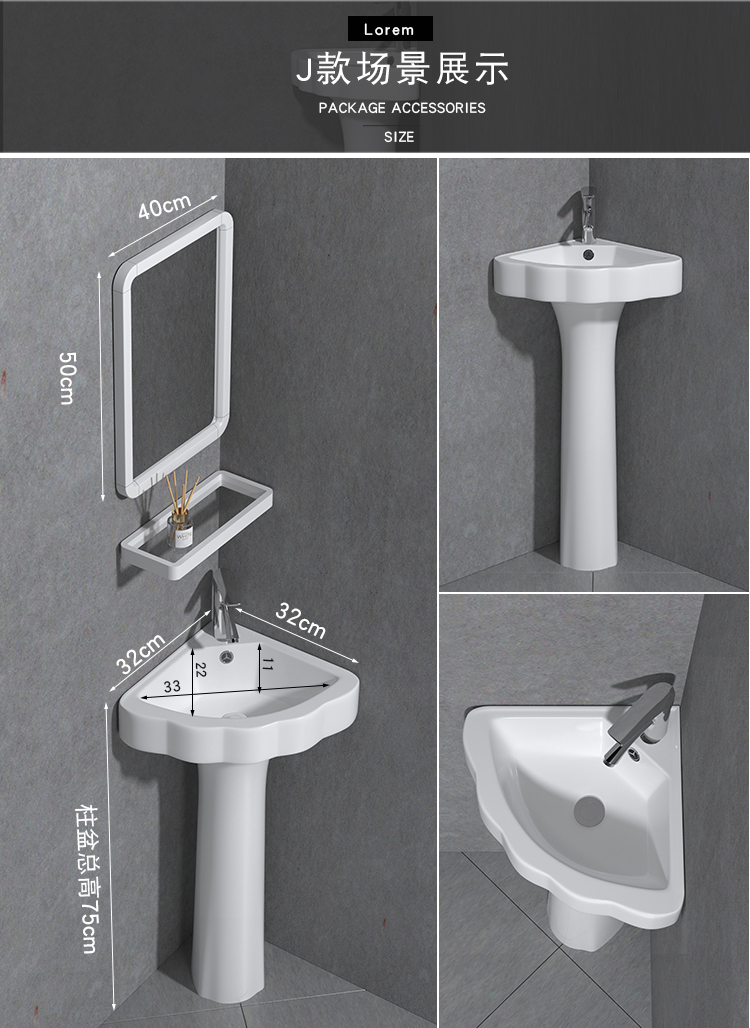 Lorem

J款场景展示

PACKAGE ACCESSORIES

SIZE

40cm

50cm

32cm

32cm

22

11

33

柱盆总高75cm