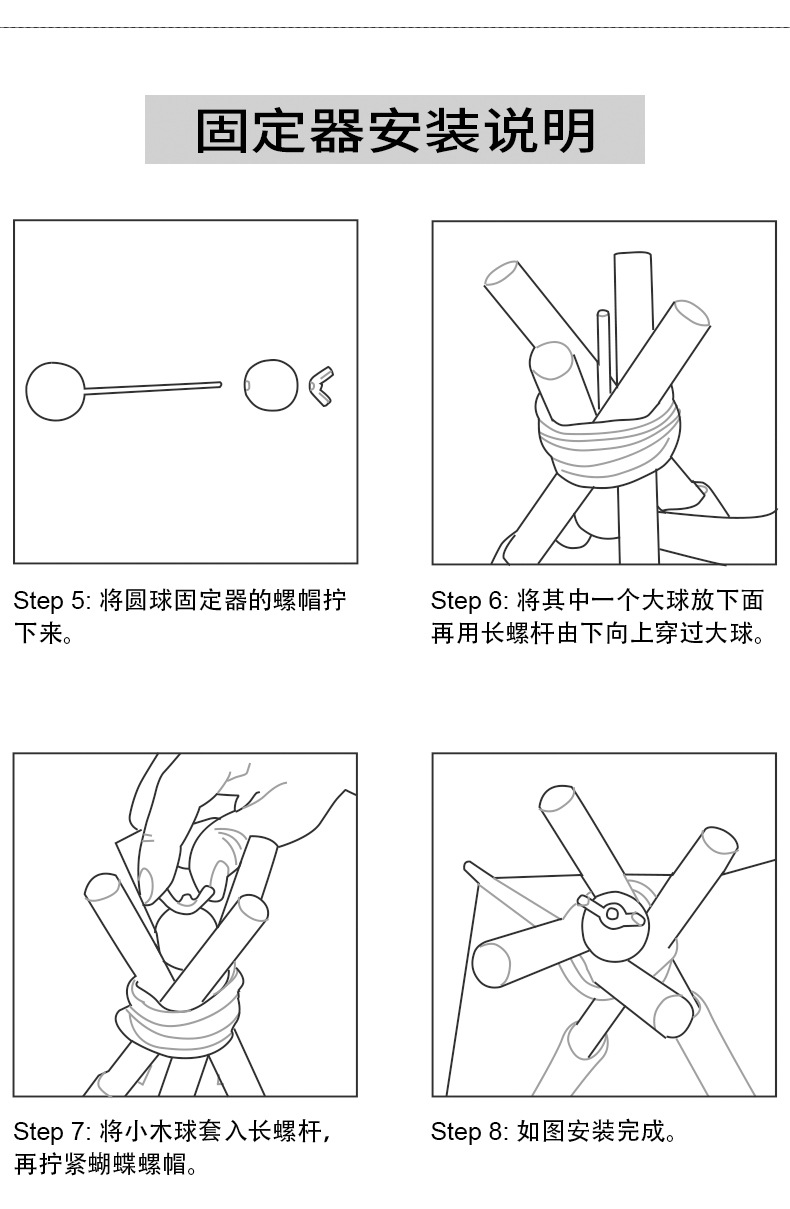 固定器安装说明

Step 5: 将圆球固定器的螺帽拧下来。

Step 6: 将其中一个大球放下面再用长螺杆由下向上穿过大球。

Step 7: 将小木球套入长螺杆，再拧紧蝴蝶螺帽。

Step 8: 如图安装完成。