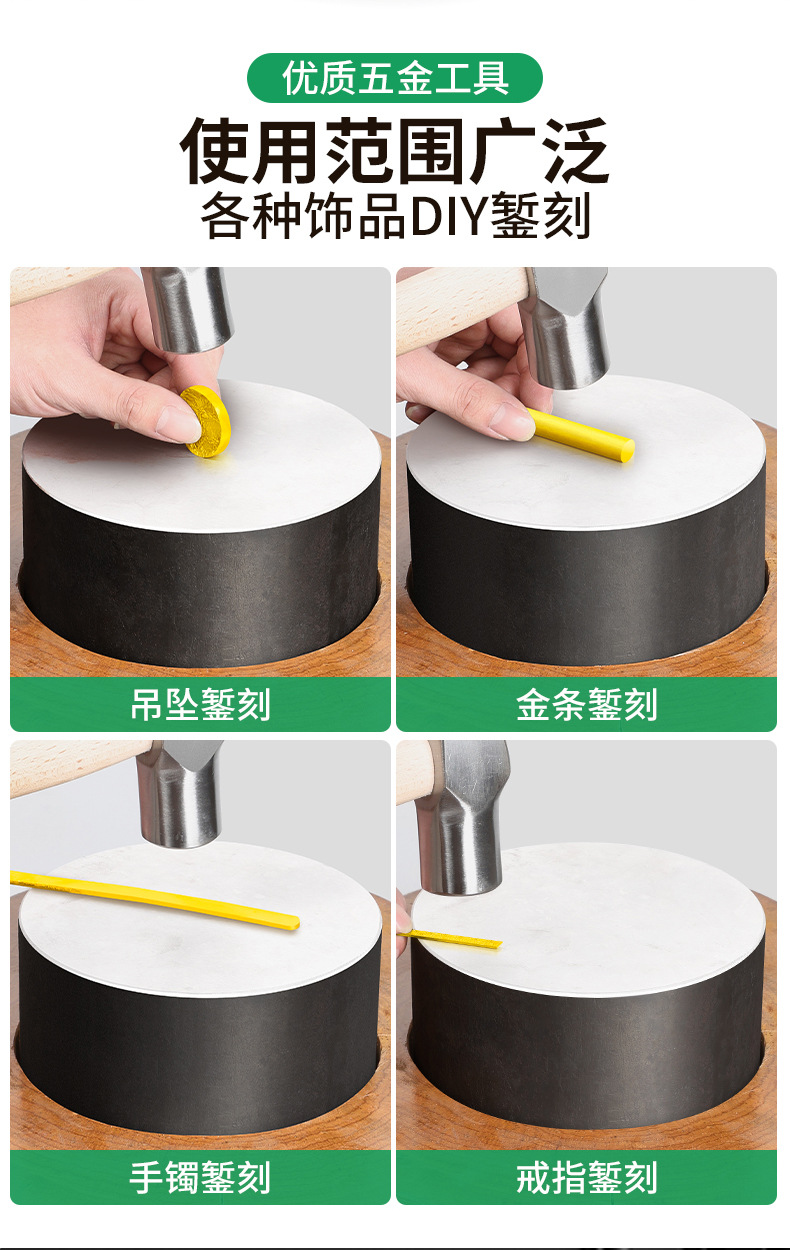 优质五金工具

使用范围广泛

各种饰品DIY錾刻

吊坠錾刻

金条錾刻

手镯錾刻

戒指錾刻