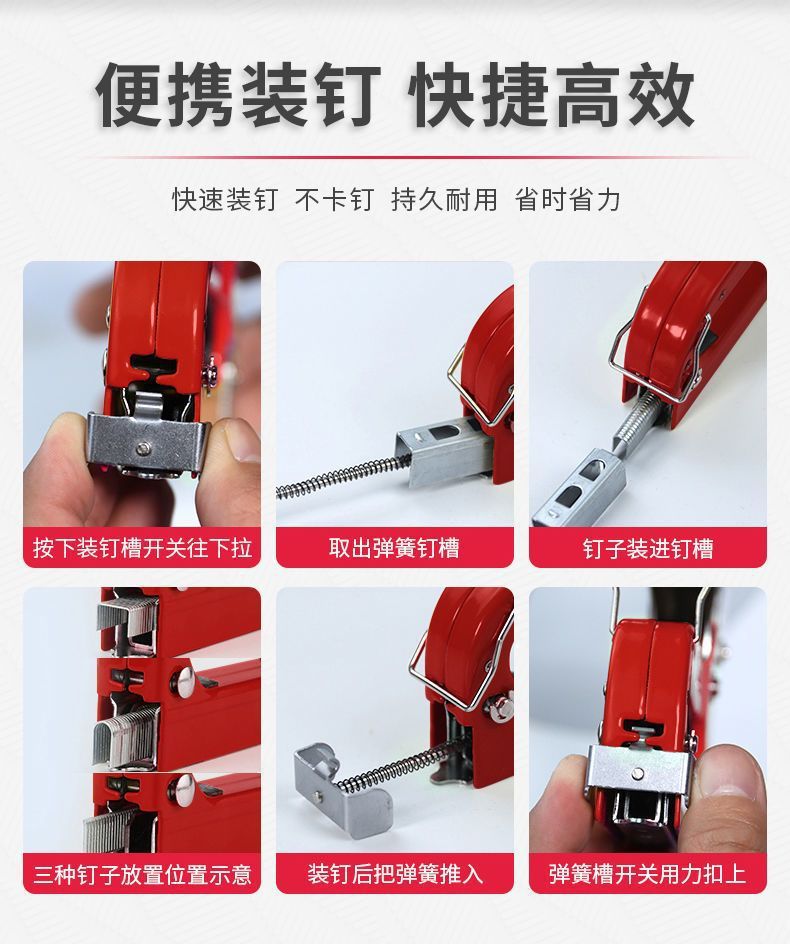 便携装钉 快捷高效

快速装钉 不卡钉 持久耐用 省时省力

按下装钉槽开关往下拉

取出弹簧钉槽

钉子装进钉槽

三种钉子放置位置示意

装钉后把弹簧推入

弹簧槽开关用力扣上