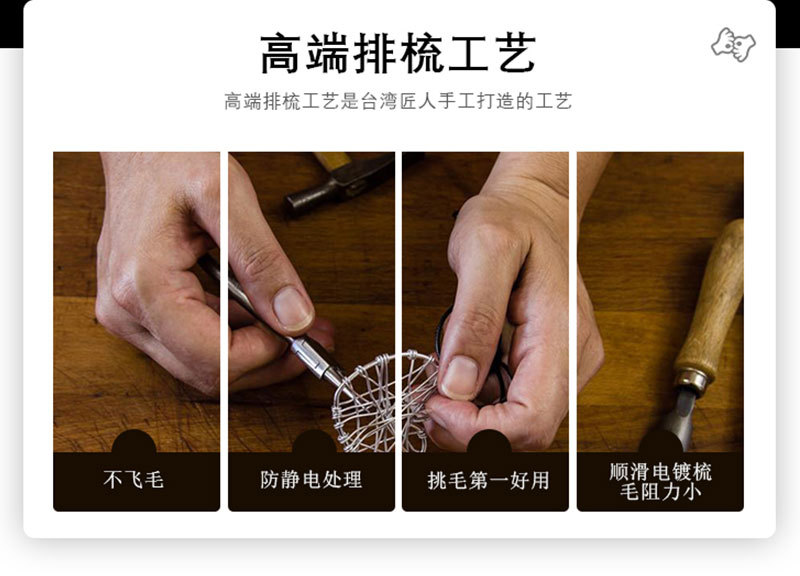 高端排梳工艺

高端排梳工艺是台湾匠人手工打造的工艺

不飞毛

防静电处理

挑毛第一好用

顺滑电镀梳毛阻力小