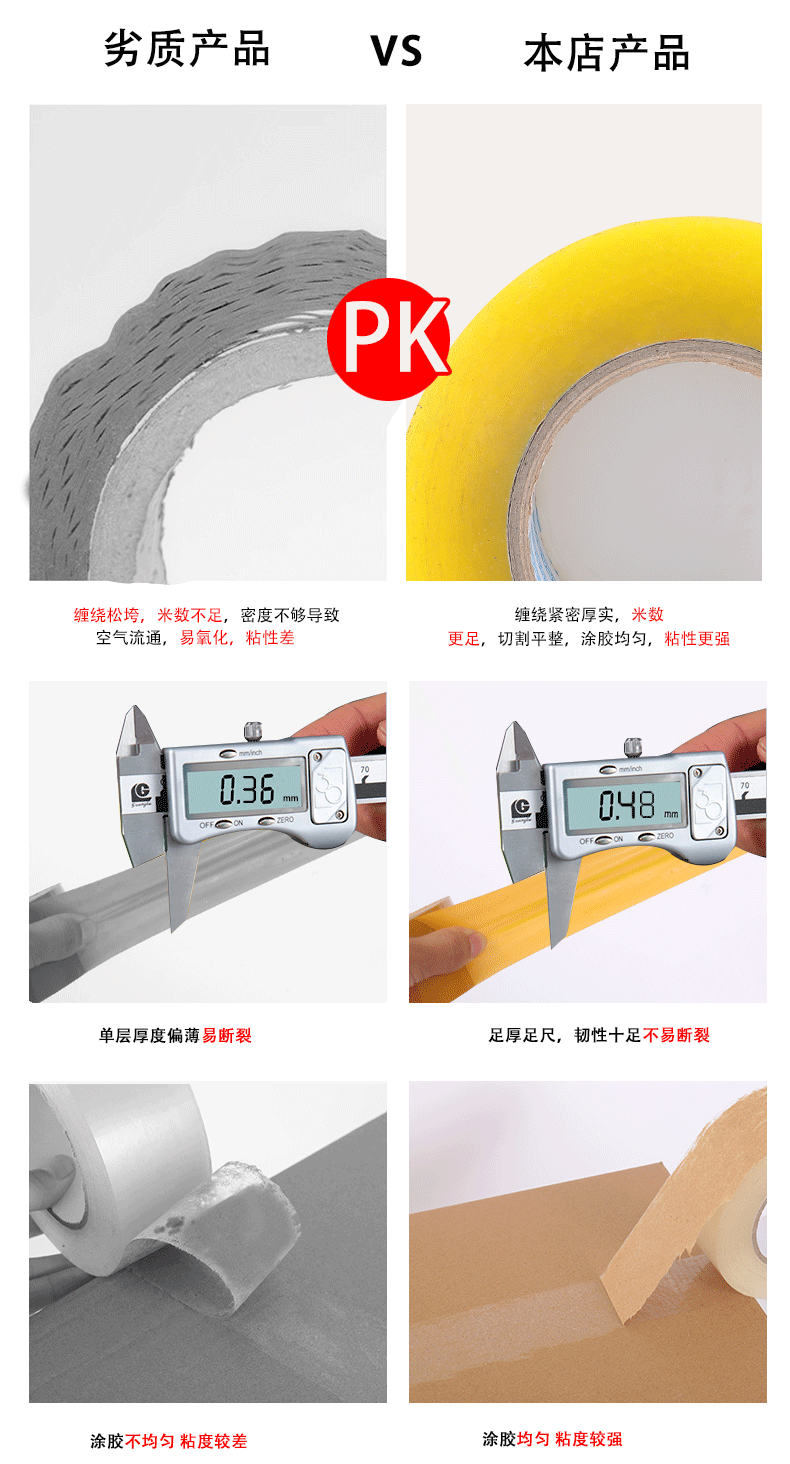 劣质产品 VS 本店产品

PK

缠绕松垮，米数不足，密度不够导致空气流通，易氧化，粘性差

缠绕紧密厚实，米数更足，切割平整，涂胶均匀，粘性更强

mm/inch
0.36 mm
OFF ON ZERO
70

mm/inch
0.48 mm
OFF ON ZERO
70

单层厚度偏薄易断裂

足厚足尺，韧性十足不易断裂

涂胶不均匀 粘度较差

涂胶均匀 粘度较强