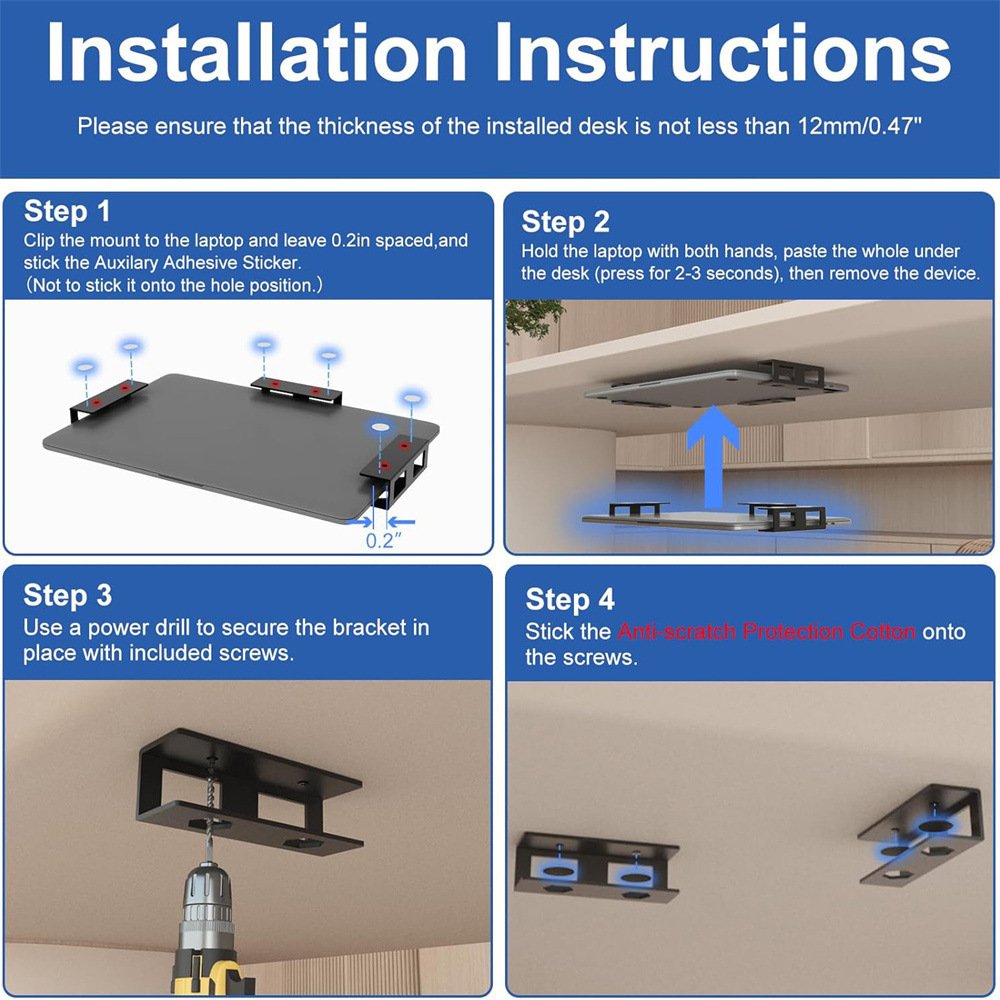 Installation Instructions

Please ensure that the thickness of the installed desk is not less than 12mm/0.47"

Step 1
Clip the mount to the laptop and leave 0.2in spaced,and stick the Auxilary Adhesive Sticker.
（Not to stick it onto the hole position.）

0.2"

Step 2
Hold the laptop with both hands, paste the whole under the desk (press for 2-3 seconds), then remove the device.

Step 3
Use a power drill to secure the bracket in place with included screws.

Step 4
Stick the Anti-scratch Protection Cotton onto the screws.