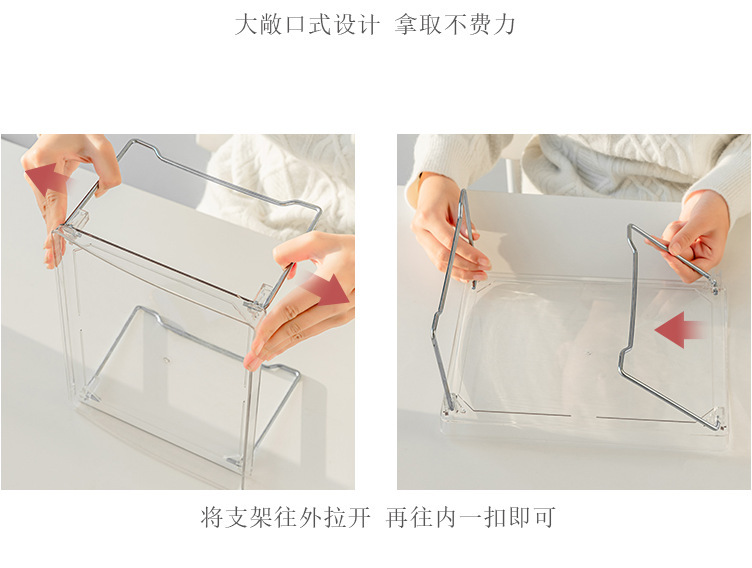 大敞口式设计 拿取不费力

将支架往外拉开 再往内一扣即可