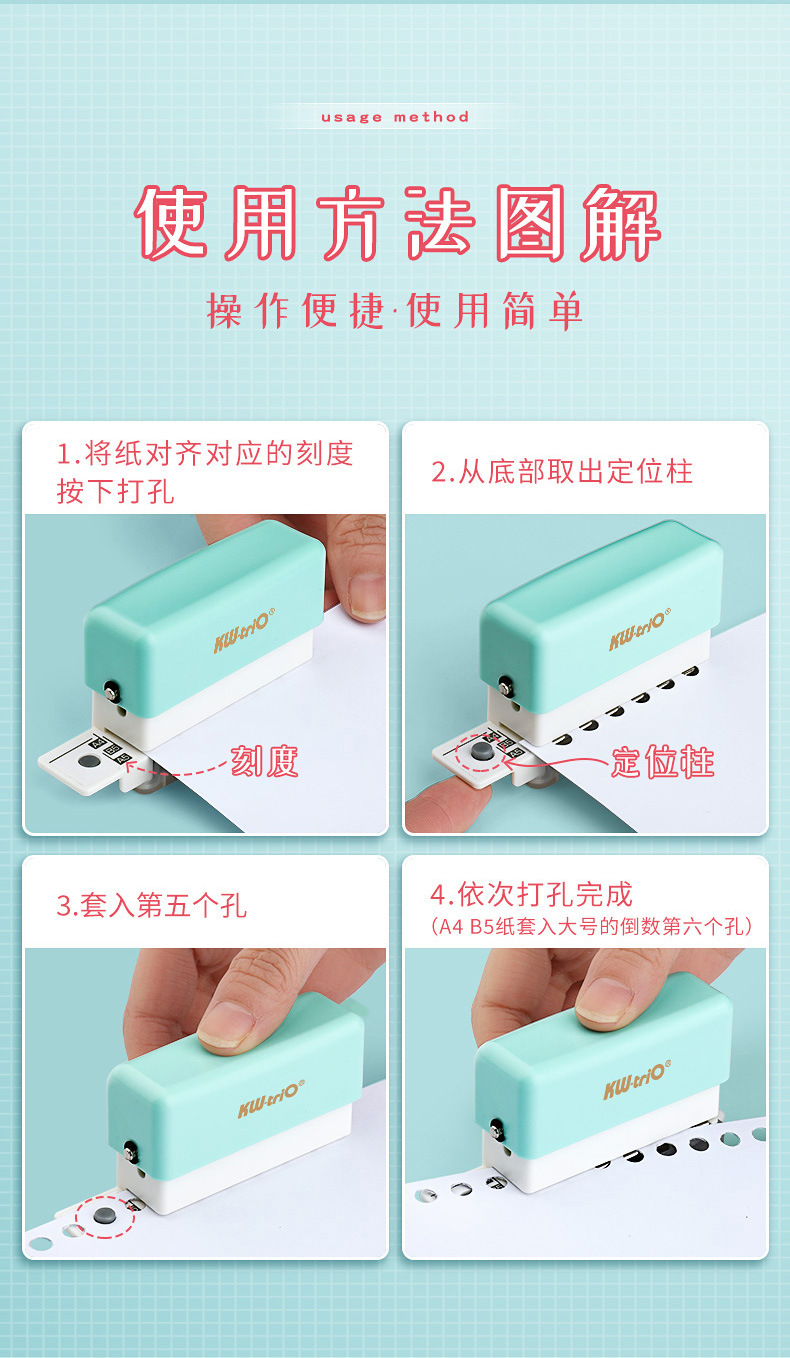 usage method

使用方法图解

操作便捷·使用简单

1.将纸对齐对应的刻度按下打孔

KW-triO®

刻度

2.从底部取出定位柱

KW-triO®

定位柱

3.套入第五个孔

KW-triO®

4.依次打孔完成
(A4 B5纸套入大号的倒数第六个孔)

KW-triO®