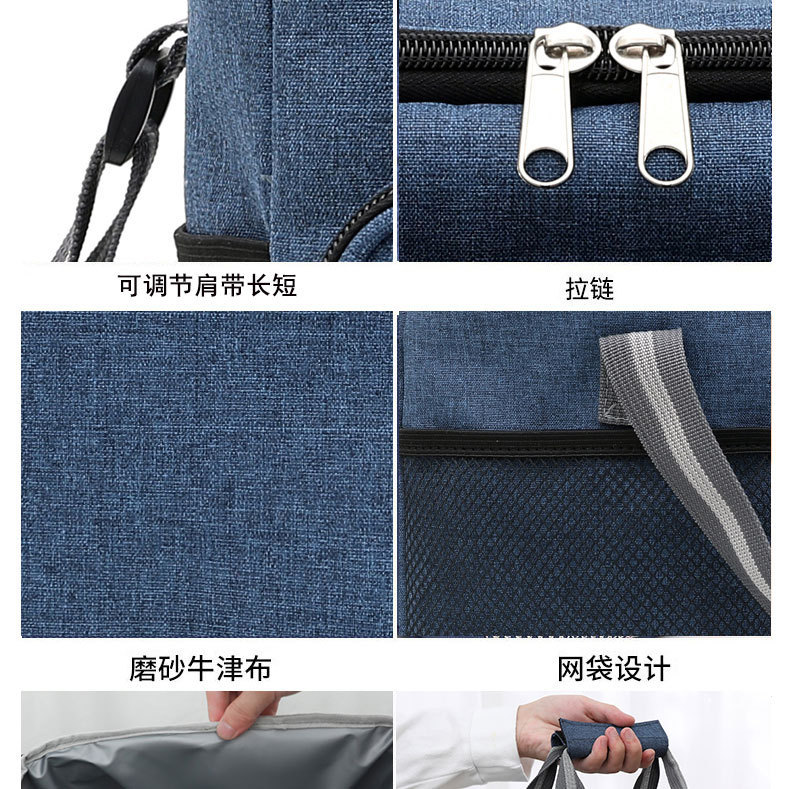 可调节肩带长短

拉链

磨砂牛津布

网袋设计