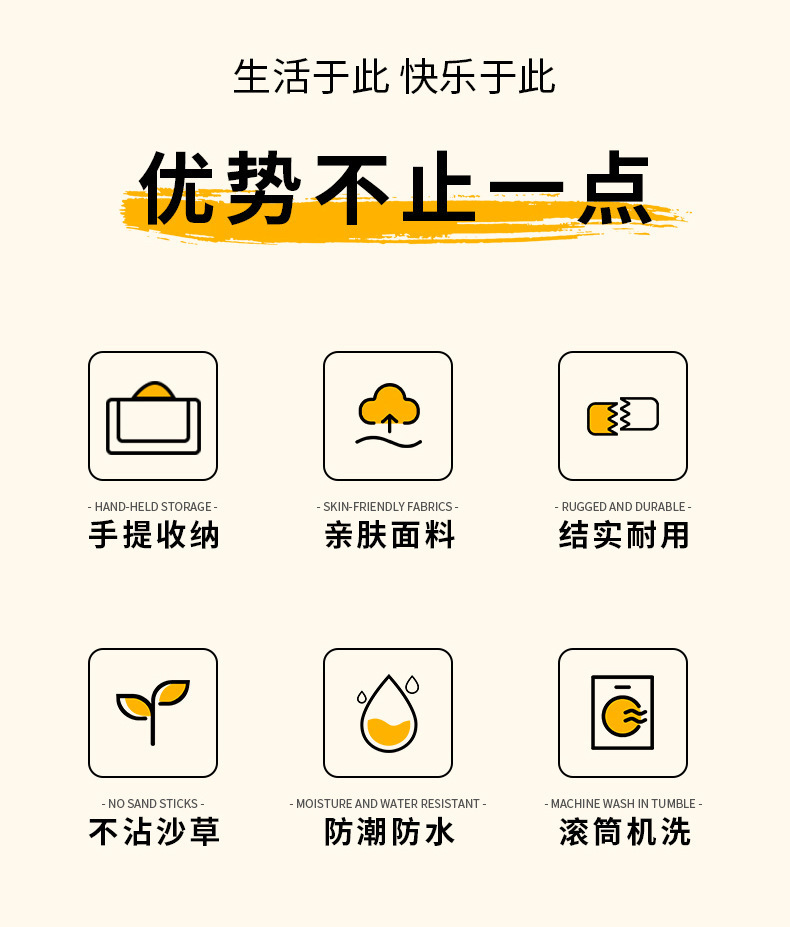 生活于此 快乐于此

优势不止一点

- HAND-HELD STORAGE -
手提收纳

- SKIN-FRIENDLY FABRICS -
亲肤面料

- RUGGED AND DURABLE -
结实耐用

- NO SAND STICKS -
不沾沙草

- MOISTURE AND WATER RESISTANT -
防潮防水

- MACHINE WASH IN TUMBLE -
滚筒机洗