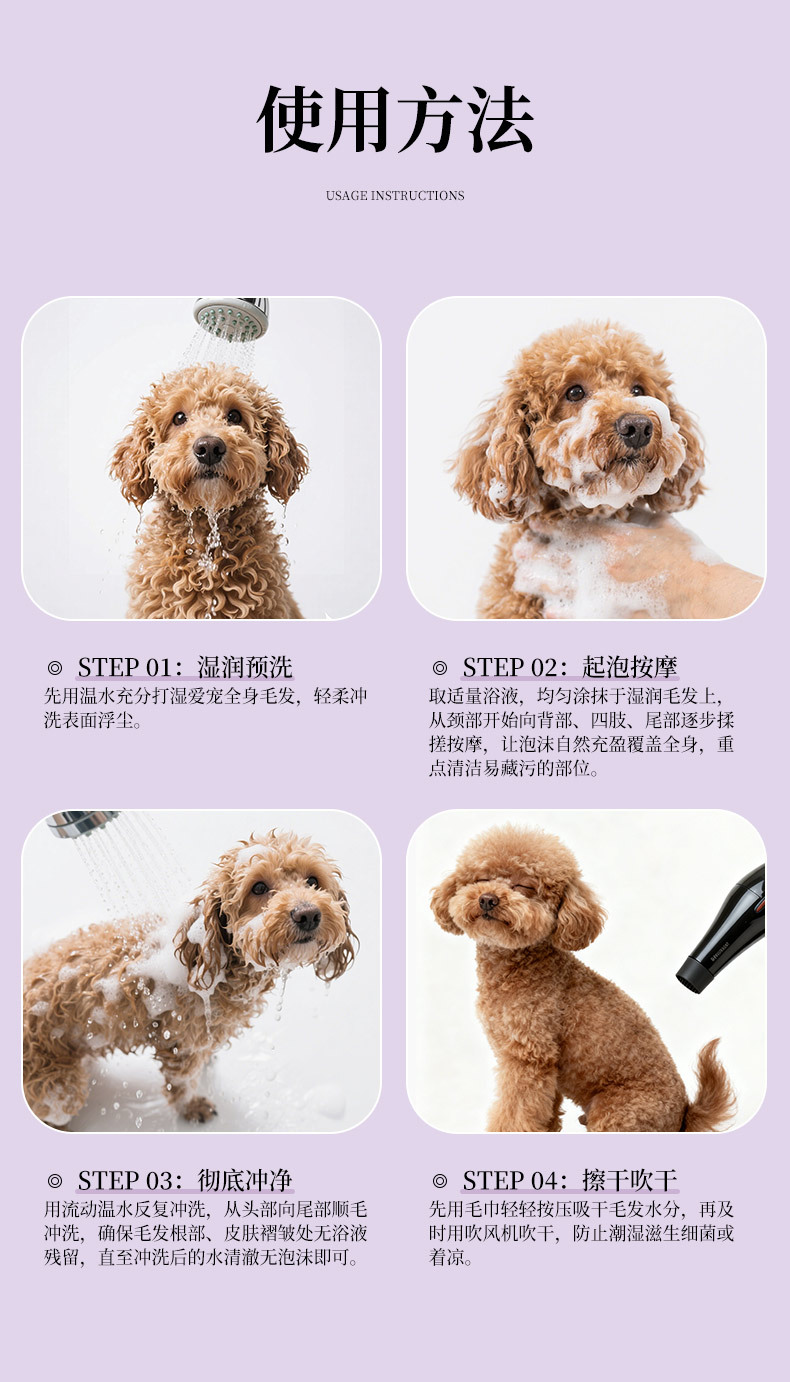 使用方法

USAGE INSTRUCTIONS

◎ STEP 01：湿润预洗

先用温水充分打湿爱宠全身毛发，轻柔冲洗表面浮尘。

◎ STEP 02：起泡按摩

取适量浴液，均匀涂抹于湿润毛发上，从颈部开始向背部、四肢、尾部逐步揉搓按摩，让泡沫自然充盈覆盖全身，重点清洁易藏污的部位。

◎ STEP 03：彻底冲净

用流动温水反复冲洗，从头部向尾部顺毛冲洗，确保毛发根部、皮肤褶皱处无浴液残留，直至冲洗后的水清澈无泡沫即可。

◎ STEP 04：擦干吹干

先用毛巾轻轻按压吸干毛发水分，再及时用吹风机吹干，防止潮湿滋生细菌或着凉。