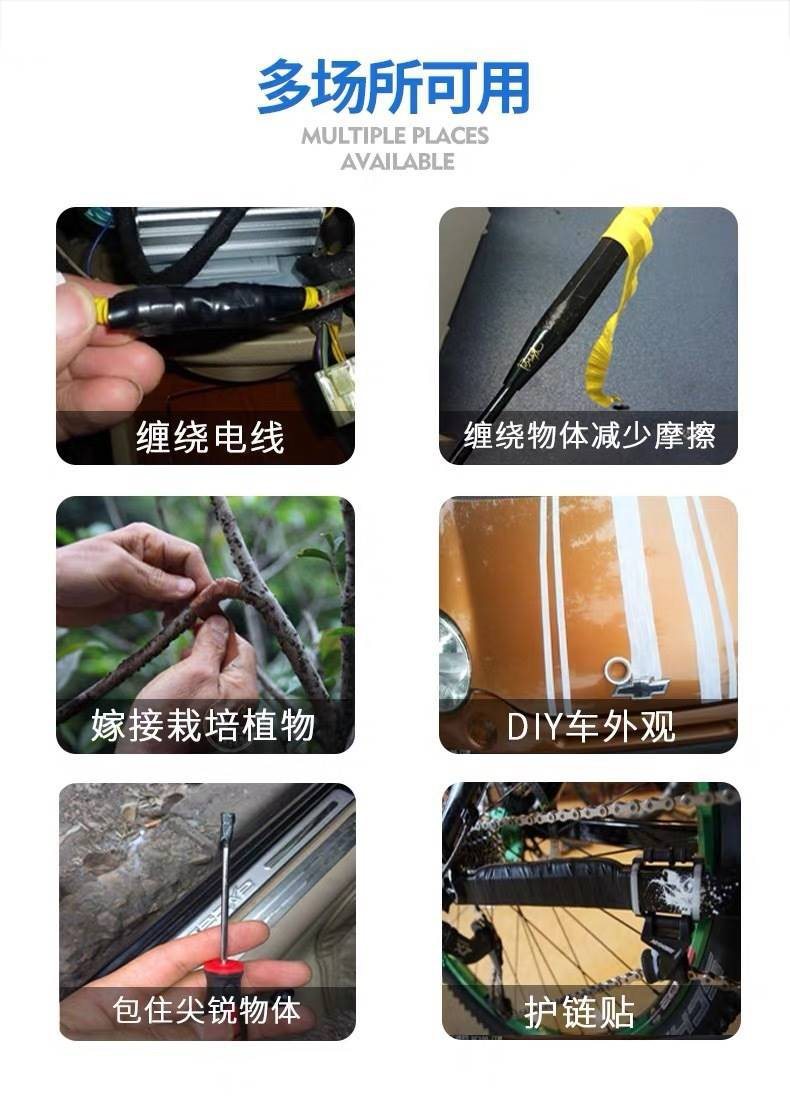 多场所可用
MULTIPLE PLACES AVAILABLE

缠绕电线

缠绕物体减少摩擦

嫁接栽培植物

DIY车外观

包住尖锐物体

护链贴