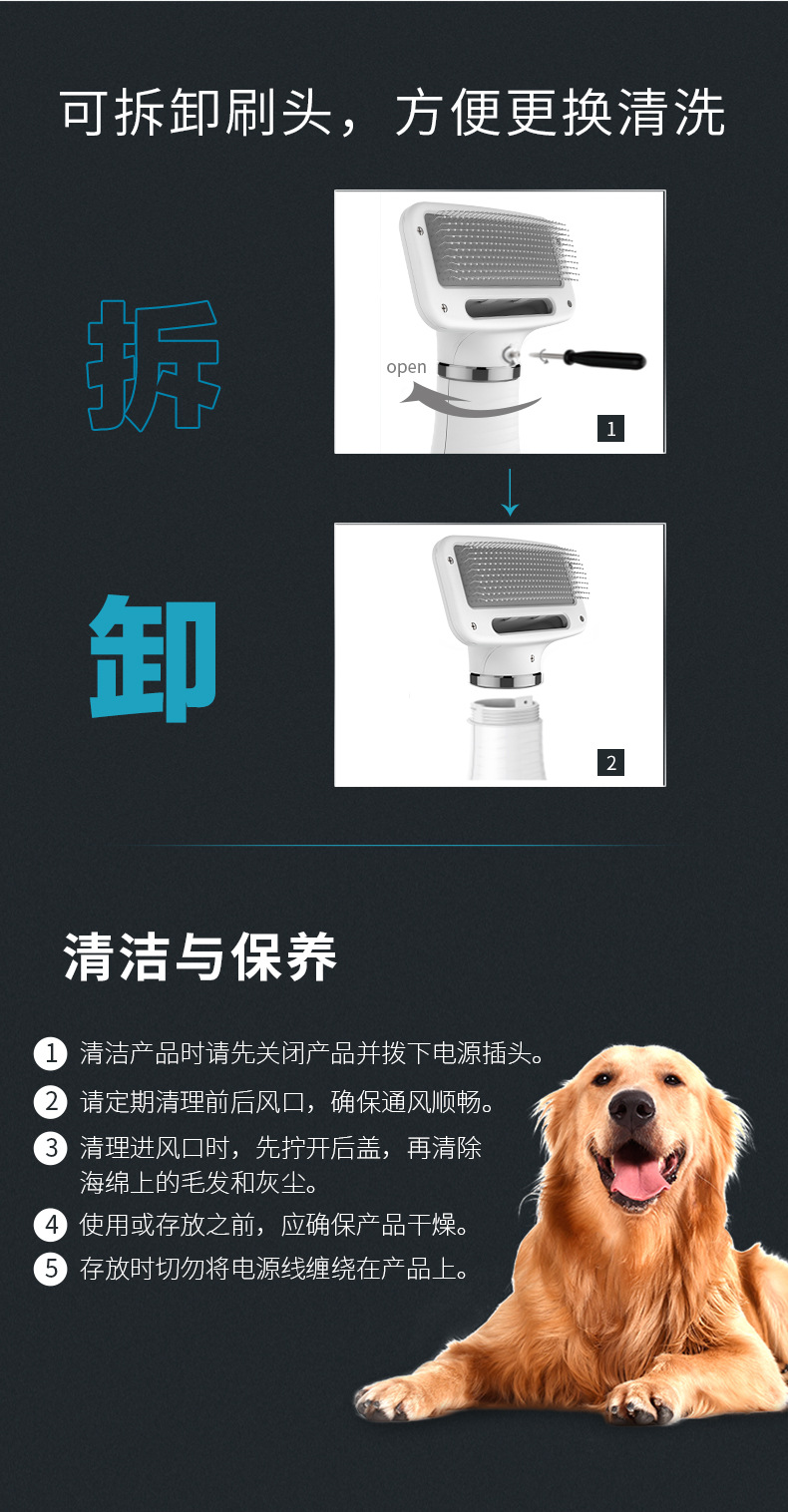 可拆卸刷头，方便更换清洗

拆

open

1

卸

2

清洁与保养

1 清洁产品时请先关闭产品并拨下电源插头。

2 请定期清理前后风口，确保通风顺畅。

3 清理进风口时，先拧开后盖，再清除海绵上的毛发和灰尘。

4 使用或存放之前，应确保产品干燥。

5 存放时切勿将电源线缠绕在产品上。