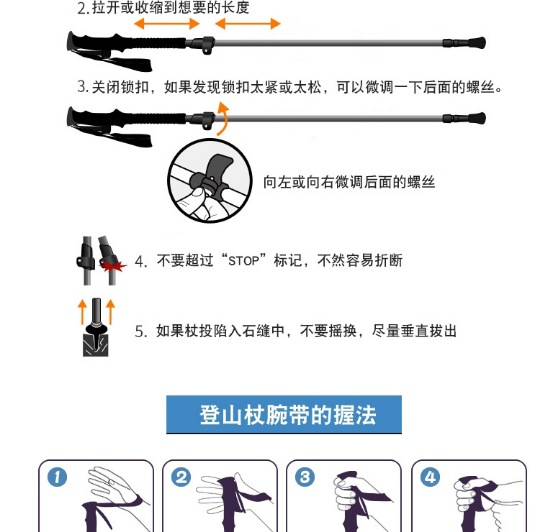 2.拉开或收缩到想要的长度

3.关闭锁扣，如果发现锁扣太紧或太松，可以微调一下后面的螺丝。

向左或向右微调后面的螺丝

4. 不要超过“STOP”标记，不然容易折断

5. 如果杖投陷入石缝中，不要摇换，尽量垂直拔出

登山杖腕带的握法

1

2

3

4