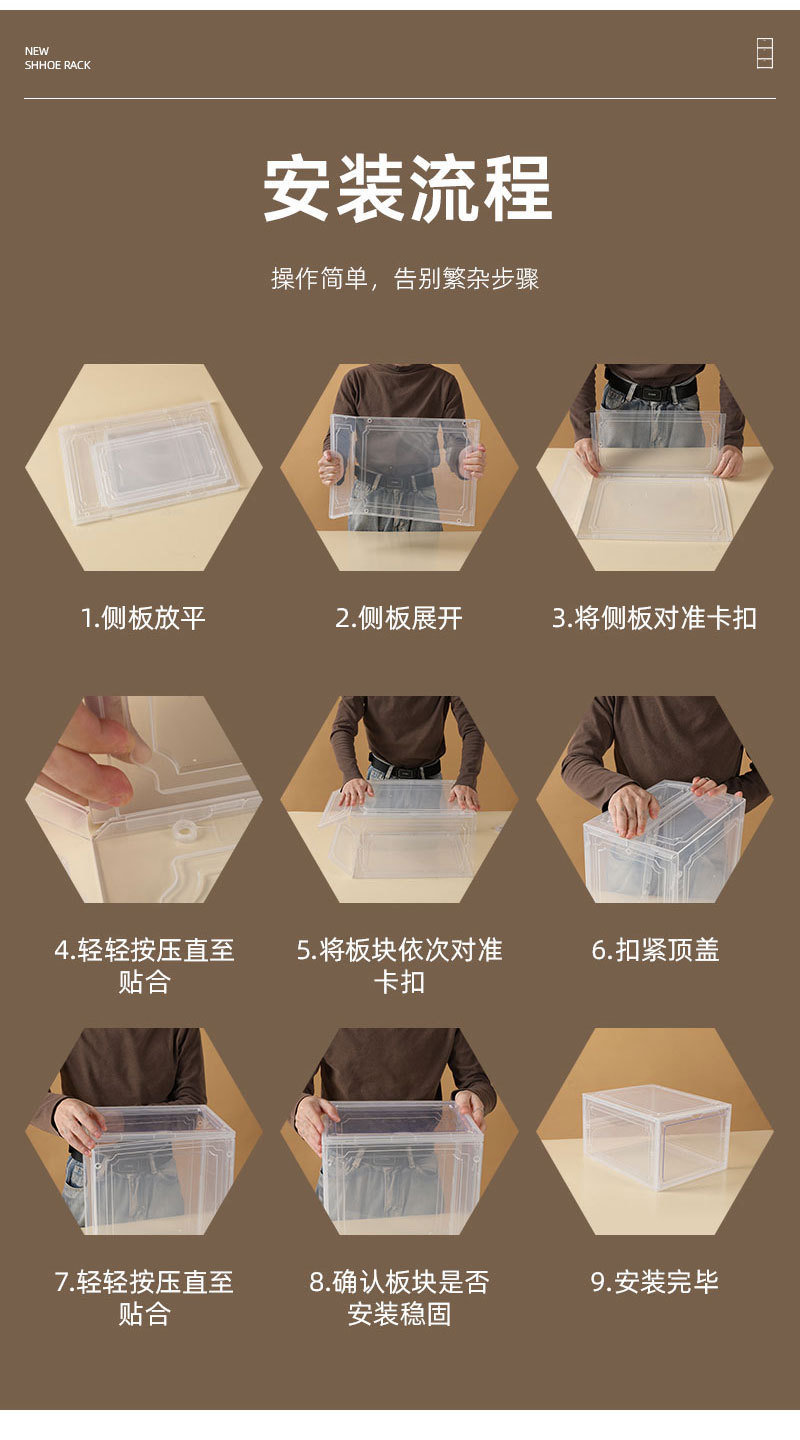 NEW
SHHOE RACK

安装流程

操作简单，告别繁杂步骤

1.侧板放平

2.侧板展开

3.将侧板对准卡扣

4.轻轻按压直至贴合

5.将板块依次对准卡扣

6.扣紧顶盖

7.轻轻按压直至贴合

8.确认板块是否安装稳固

9.安装完毕