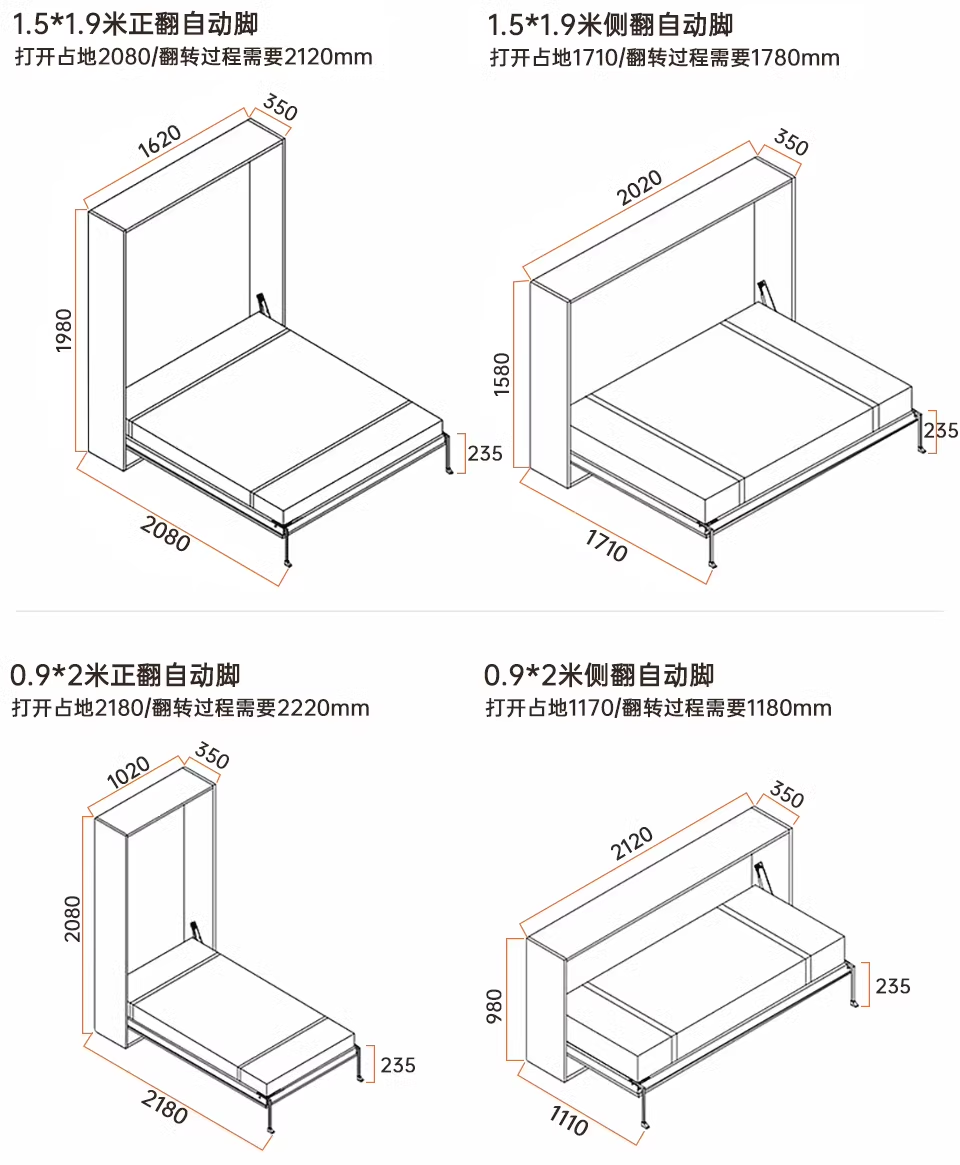 1.5*1.9米正翻自动脚
打开占地2080/翻转过程需要2120mm

1620
350
1980
235
2080

1.5*1.9米侧翻自动脚
打开占地1710/翻转过程需要1780mm

2020
350
1580
235
1710

0.9*2米正翻自动脚
打开占地2180/翻转过程需要2220mm

1020
350
2080
235
2180

0.9*2米侧翻自动脚
打开占地1170/翻转过程需要1180mm

2120
350
980
235
1110