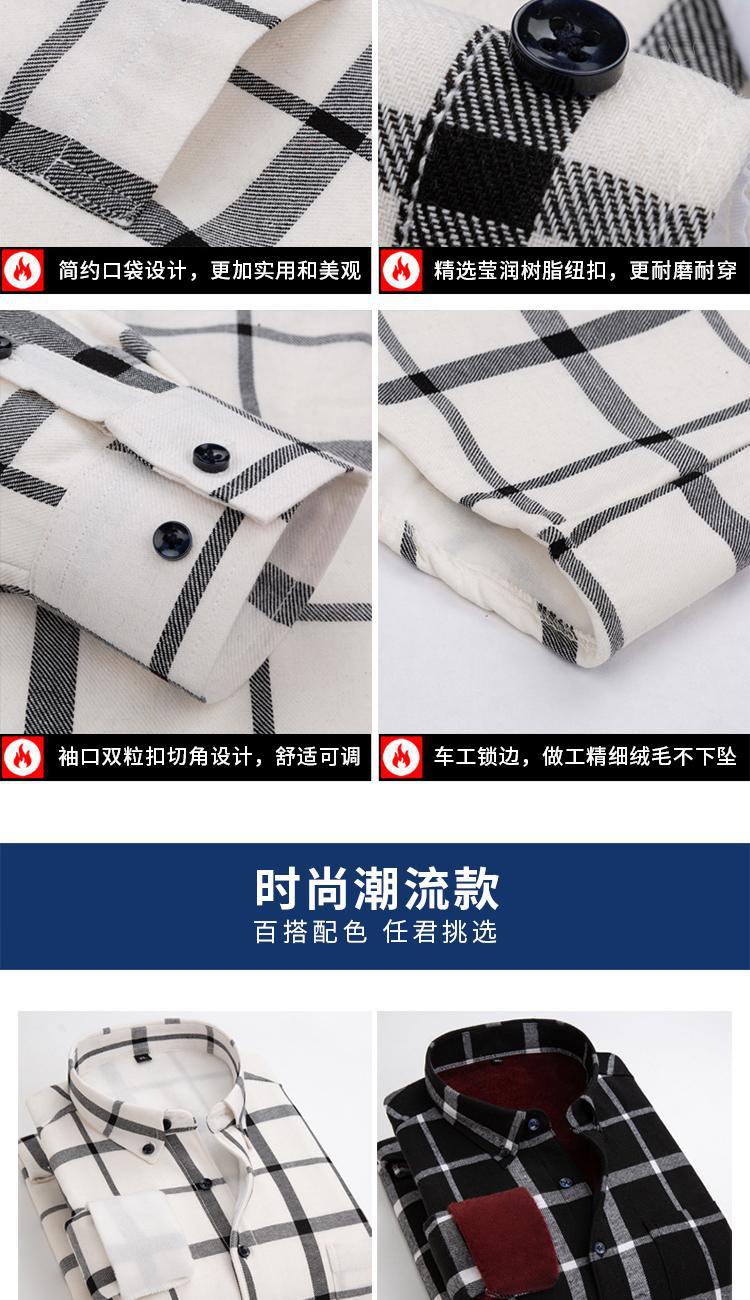 简约口袋设计，更加实用和美观

精选莹润树脂纽扣，更耐磨耐穿

袖口双粒扣切角设计，舒适可调

车工锁边，做工精细绒毛不下坠

时尚潮流款

百搭配色 任君挑选