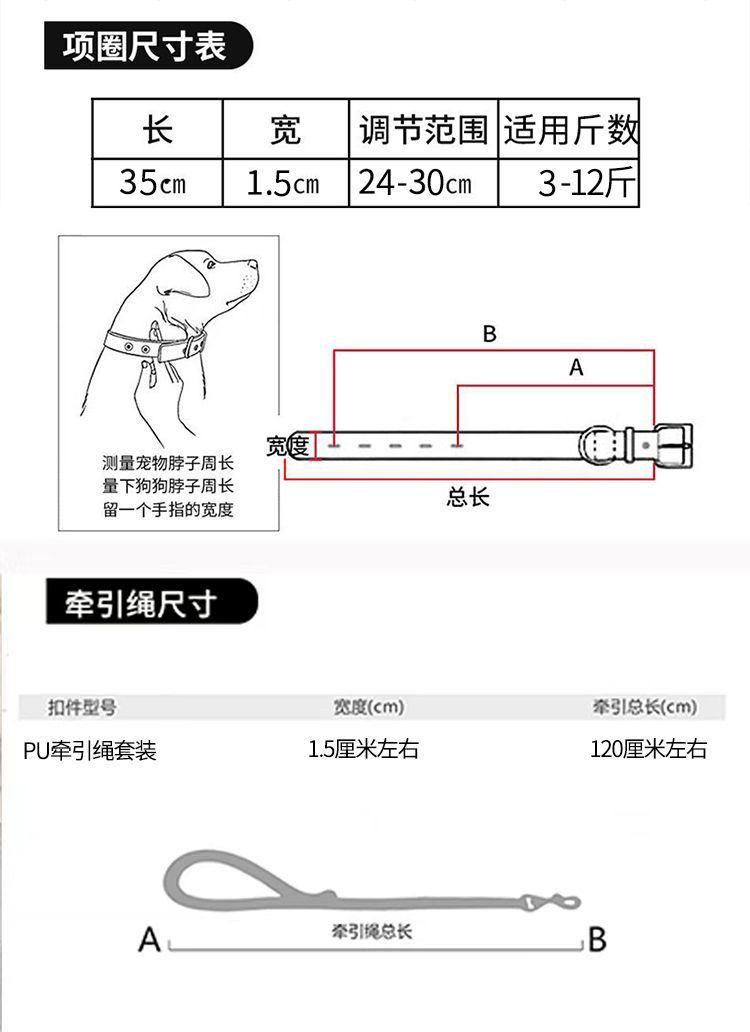 项圈尺寸表

| 长 | 宽 | 调节范围 | 适用斤数 |
|---|---|---|---|
| 35cm | 1.5cm | 24-30cm | 3-12斤 |

测量宠物脖子周长
量下狗狗脖子周长
留一个手指的宽度

B

A

宽度

总长

牵引绳尺寸

| 扣件型号 | 宽度(cm) | 牵引总长(cm) |
|---|---|---|
| PU牵引绳套装 | 1.5厘米左右 | 120厘米左右 |

A 牵引绳总长 B