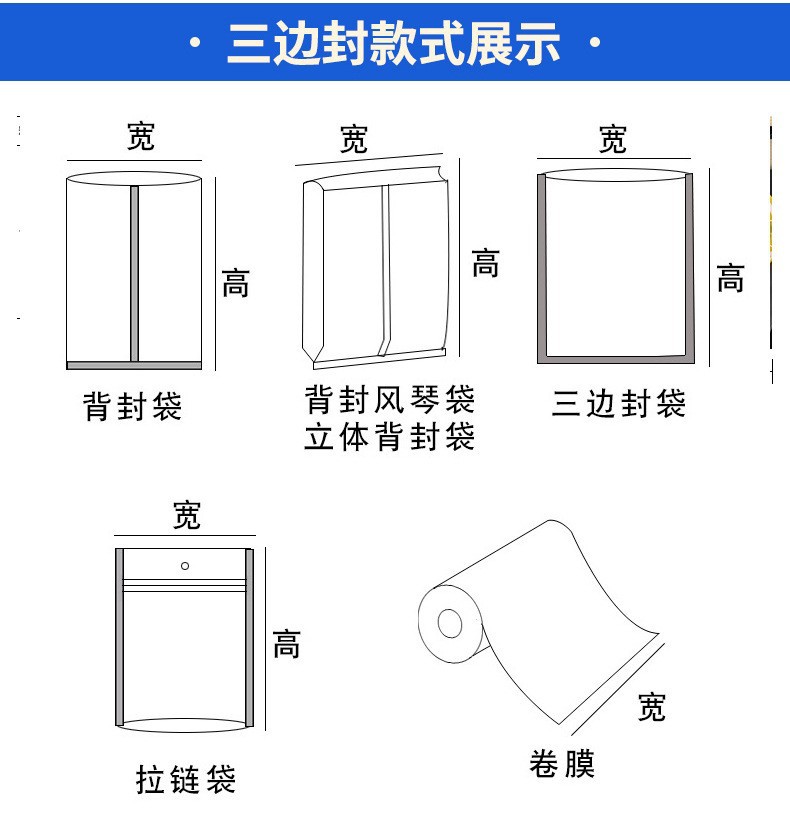 · 三边封款式展示 ·

宽
高
背封袋

宽
高
背封风琴袋
立体背封袋

宽
高
三边封袋

宽
高
拉链袋

宽
卷膜