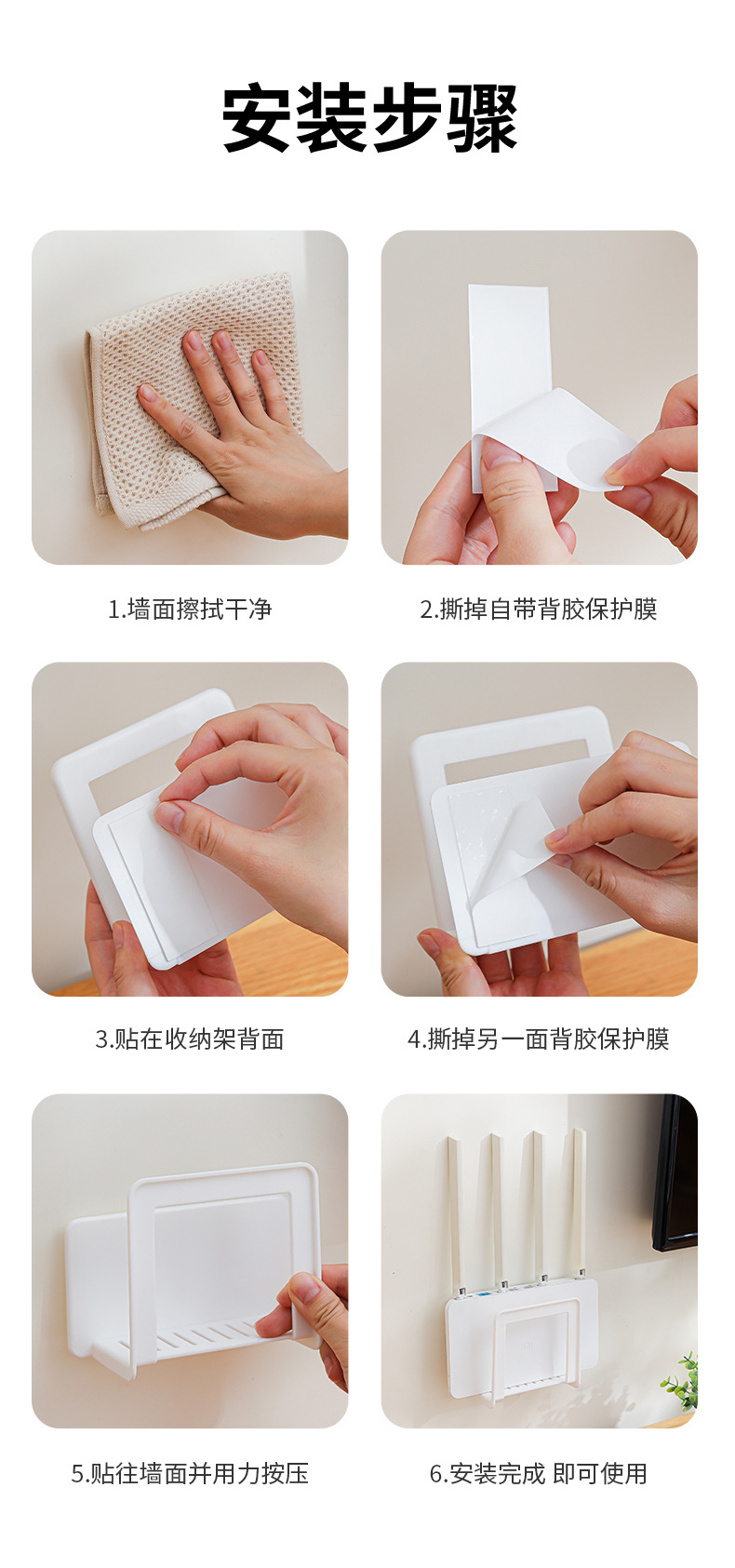 安装步骤

1.墙面擦拭干净

2.撕掉自带背胶保护膜

3.贴在收纳架背面

4.撕掉另一面背胶保护膜

5.贴往墙面并用力按压

6.安装完成 即可使用