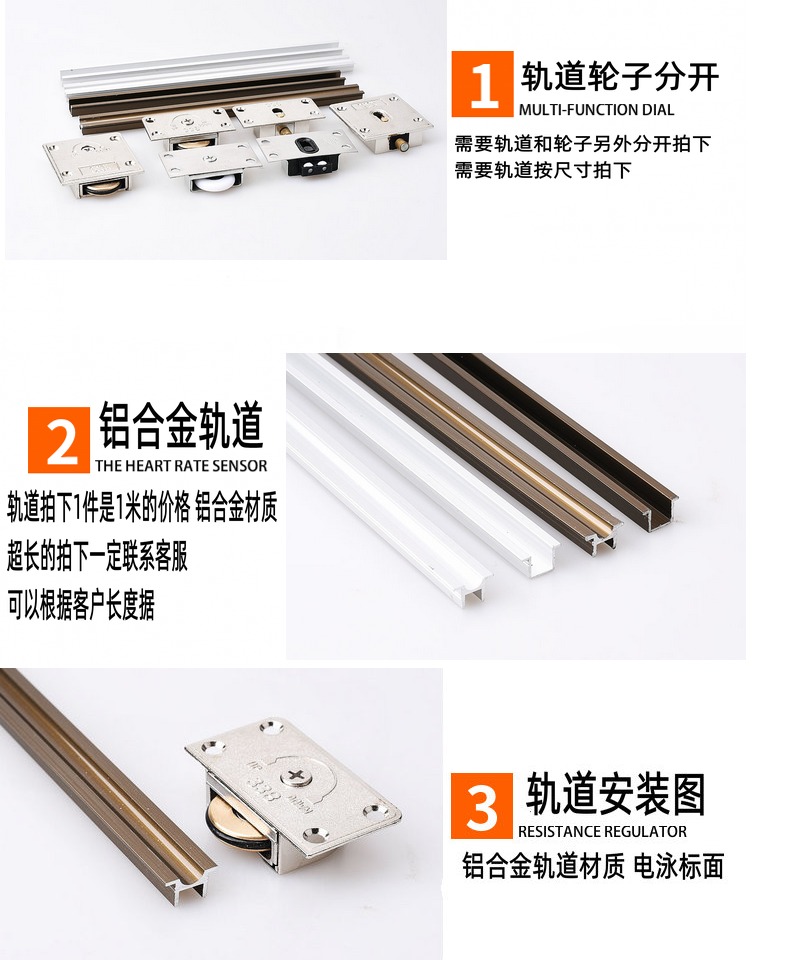 1 轨道轮子分开
MULTI-FUNCTION DIAL
需要轨道和轮子另外分开拍下
需要轨道按尺寸拍下

2 铝合金轨道
THE HEART RATE SENSOR
轨道拍下1件是1米的价格 铝合金材质
超长的拍下一定联系客服
可以根据客户长度据

3 轨道安装图
RESISTANCE REGULATOR
铝合金轨道材质 电泳标面