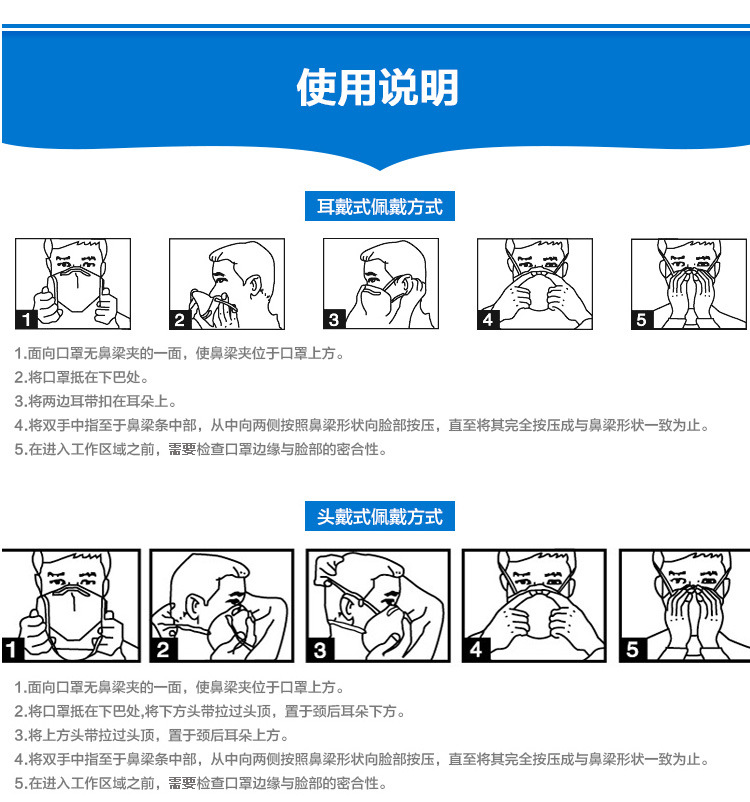 使用说明

耳戴式佩戴方式

1

2

3

4

5

1.面向口罩无鼻梁夹的一面，使鼻梁夹位于口罩上方。
2.将口罩抵在下巴处。
3.将两边耳带扣在耳朵上。
4.将双手中指至于鼻梁条中部，从中向两侧按照鼻梁形状向脸部按压，直至将其完全按压成与鼻梁形状一致为止。
5.在进入工作区域之前，需要检查口罩边缘与脸部的密合性。

头戴式佩戴方式

1

2

3

4

5

1.面向口罩无鼻梁夹的一面，使鼻梁夹位于口罩上方。
2.将口罩抵在下巴处,将下方头带拉过头顶，置于颈后耳朵下方。
3.将上方头带拉过头顶，置于颈后耳朵上方。
4.将双手中指至于鼻梁条中部，从中向两侧按照鼻梁形状向脸部按压，直至将其完全按压成与鼻梁形状一致为止。
5.在进入工作区域之前，需要检查口罩边缘与脸部的密合性。