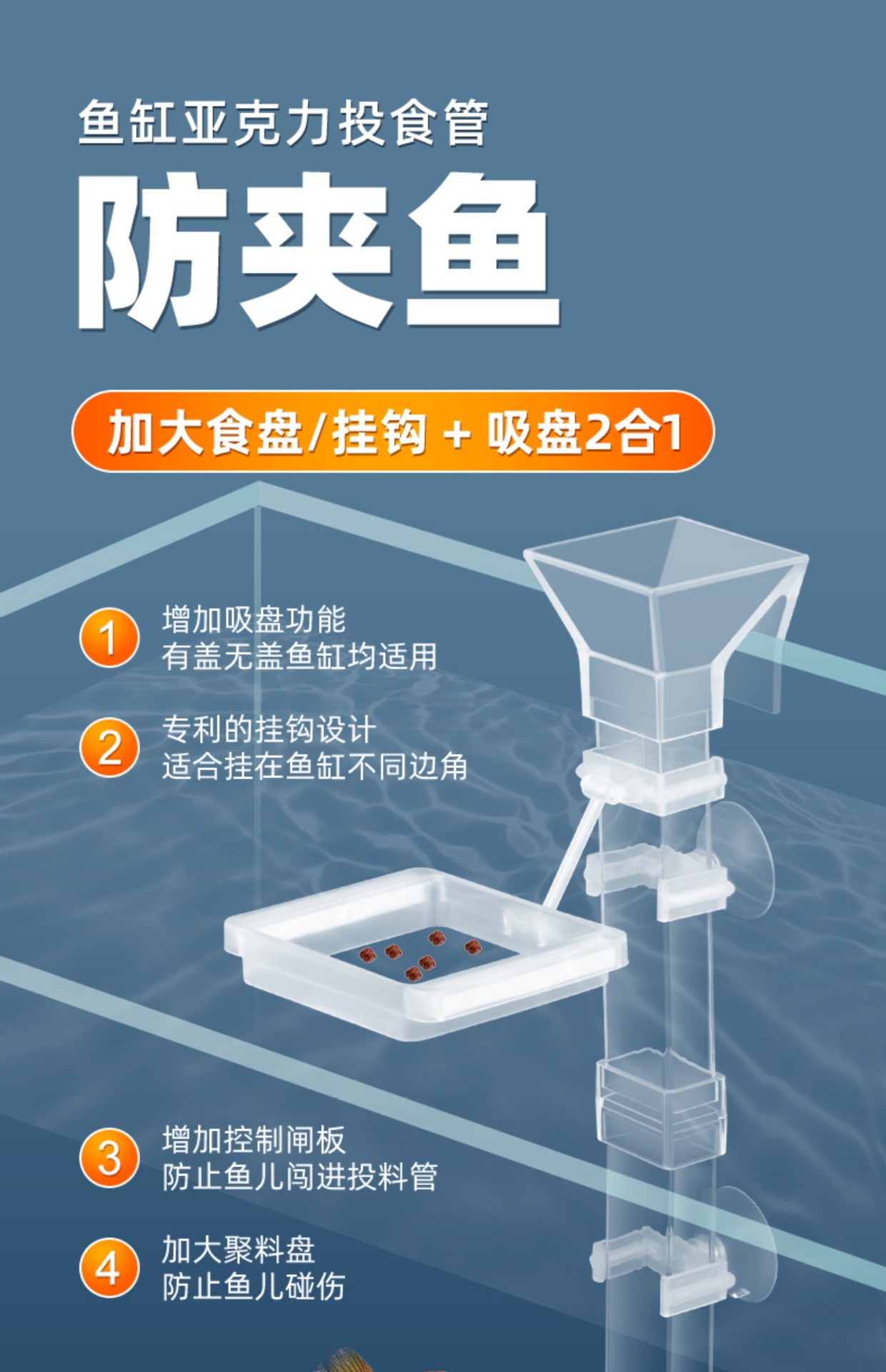 鱼缸亚克力投食管

防夹鱼

加大食盘/挂钩 + 吸盘2合1

1
增加吸盘功能
有盖无盖鱼缸均适用

2
专利的挂钩设计
适合挂在鱼缸不同边角

3
增加控制闸板
防止鱼儿闯进投料管

4
加大聚料盘
防止鱼儿碰伤