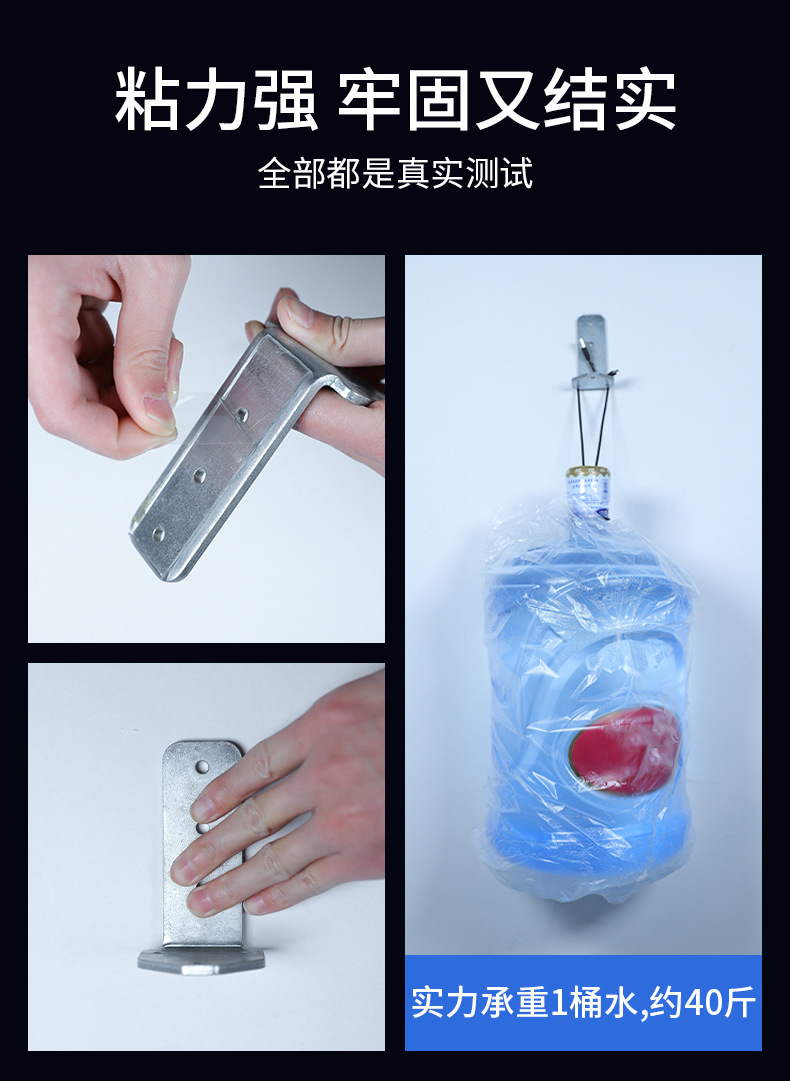 粘力强 牢固又结实

全部都是真实测试

实力承重1桶水,约40斤