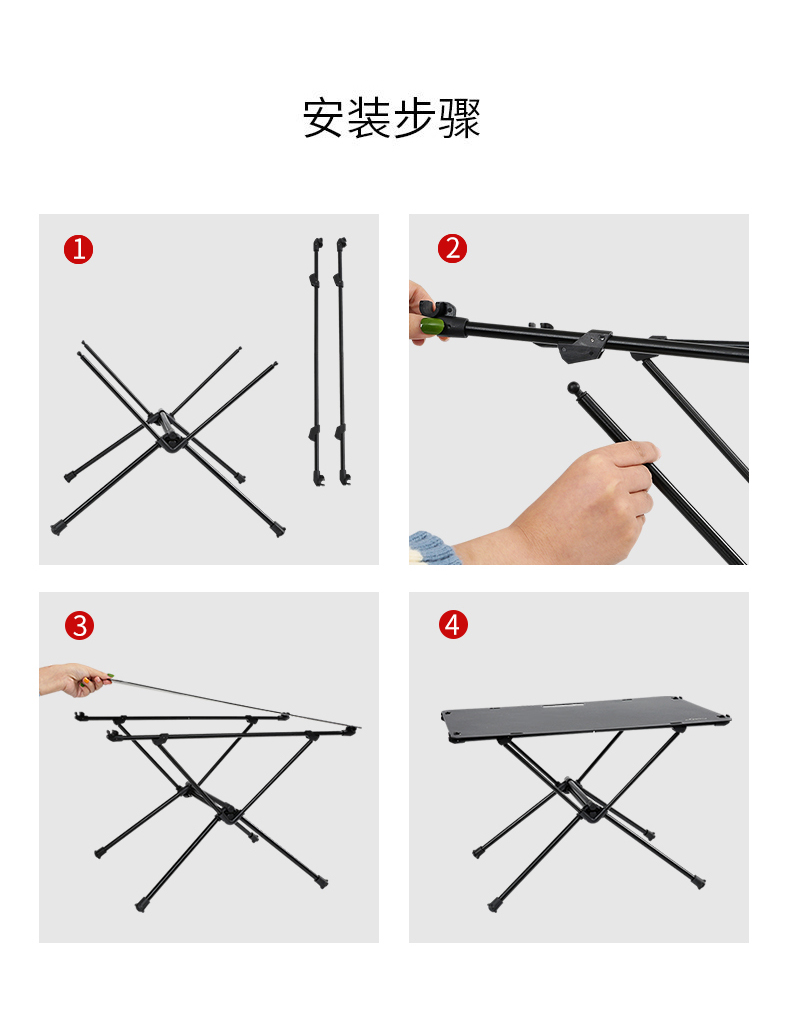 安装步骤

1

2

3

4