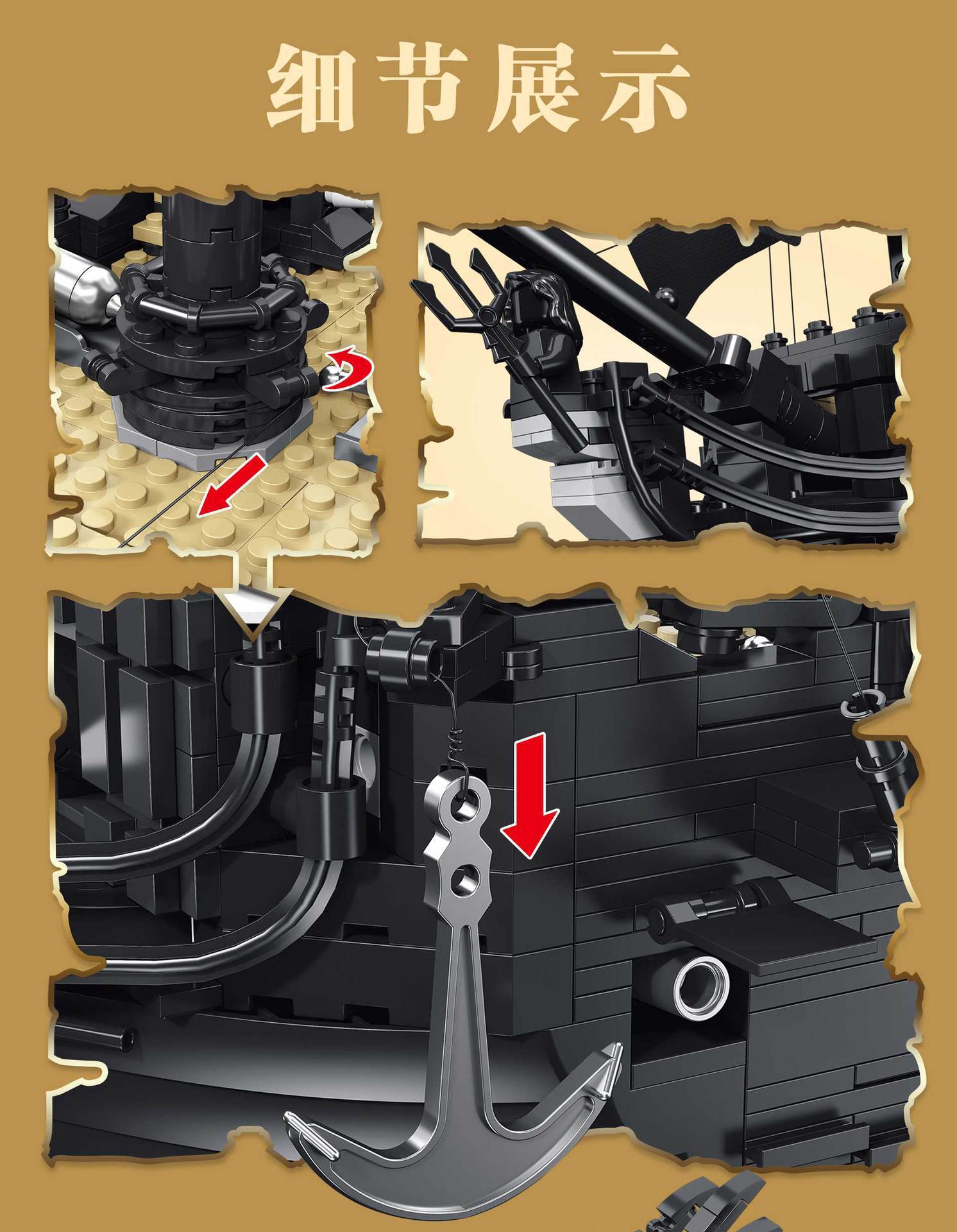 细节展示