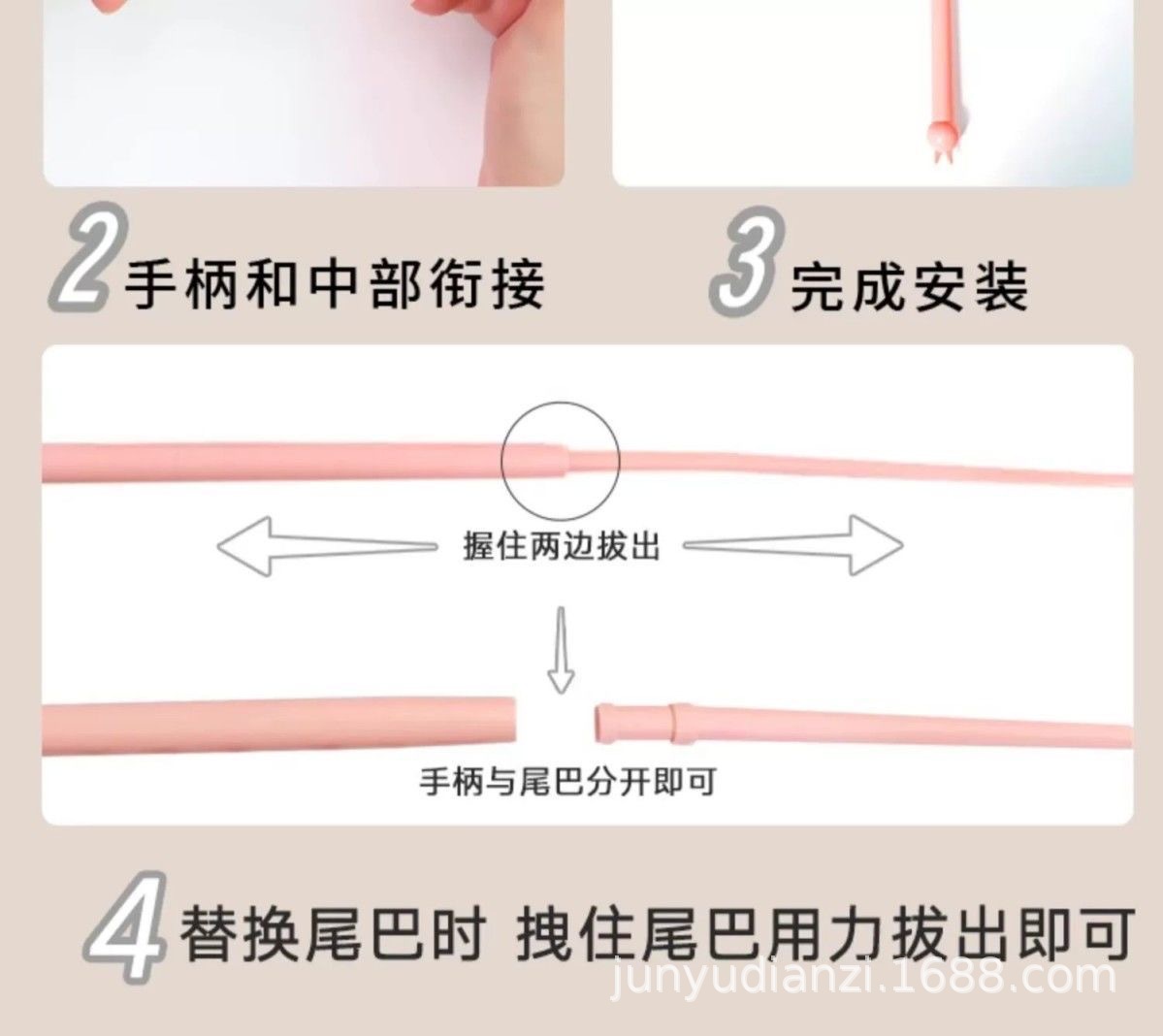 2 手柄和中部衔接

3 完成安装

握住两边拔出

手柄与尾巴分开即可

4 替换尾巴时 拽住尾巴用力拔出即可

junyudianzi.1688.com