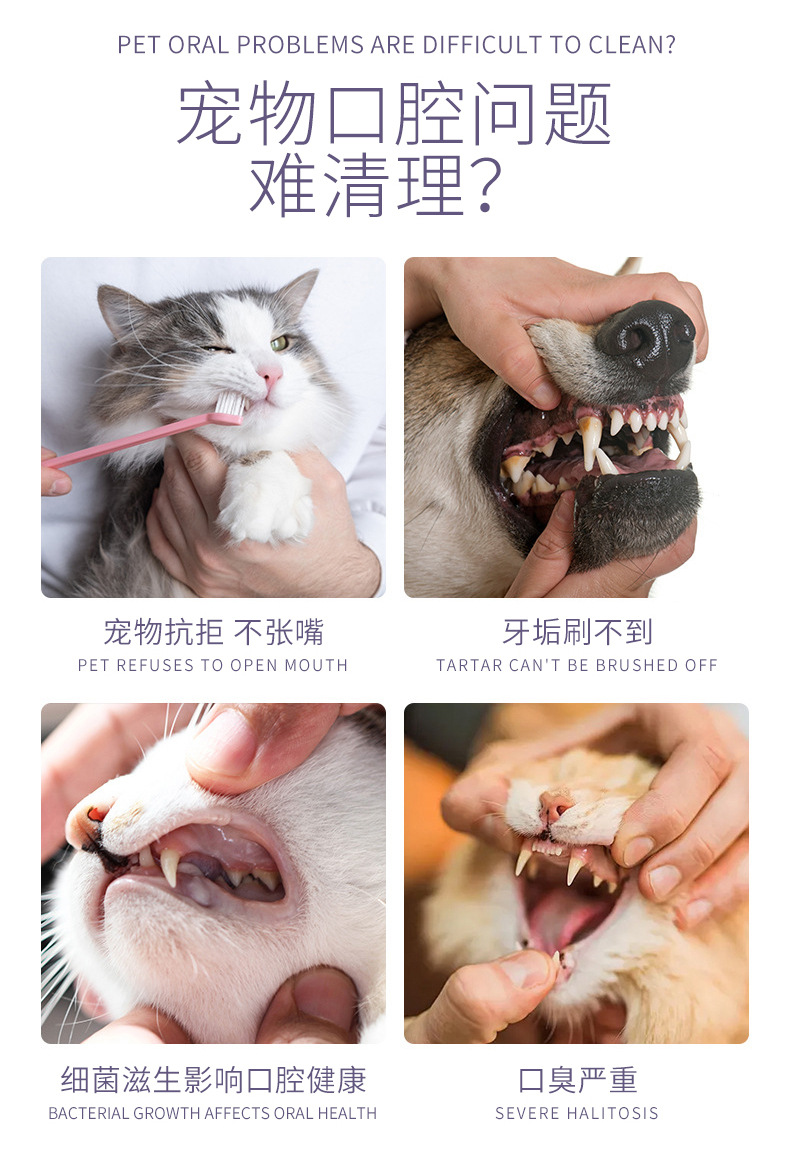 PET ORAL PROBLEMS ARE DIFFICULT TO CLEAN?

宠物口腔问题
难清理?

宠物抗拒 不张嘴
PET REFUSES TO OPEN MOUTH

牙垢刷不到
TARTAR CAN'T BE BRUSHED OFF

细菌滋生影响口腔健康
BACTERIAL GROWTH AFFECTS ORAL HEALTH

口臭严重
SEVERE HALITOSIS