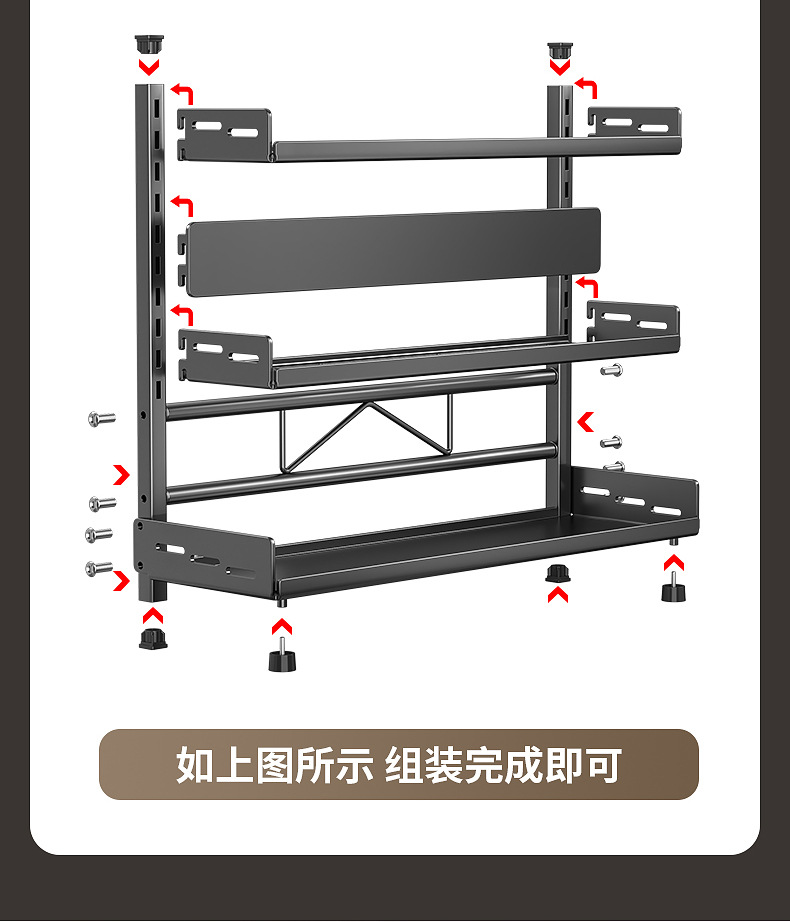 如上图所示 组装完成即可