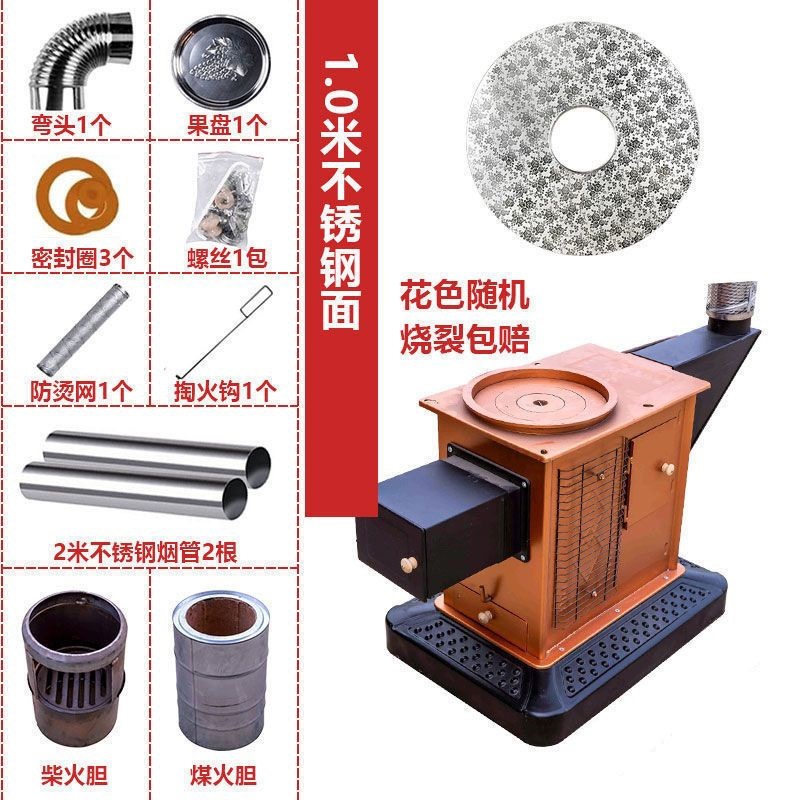 弯头1个

果盘1个

密封圈3个

螺丝1包

防烫网1个

掏火钩1个

2米不锈钢烟管2根

柴火胆

煤火胆

1.0米不锈钢面

花色随机
烧裂包赔