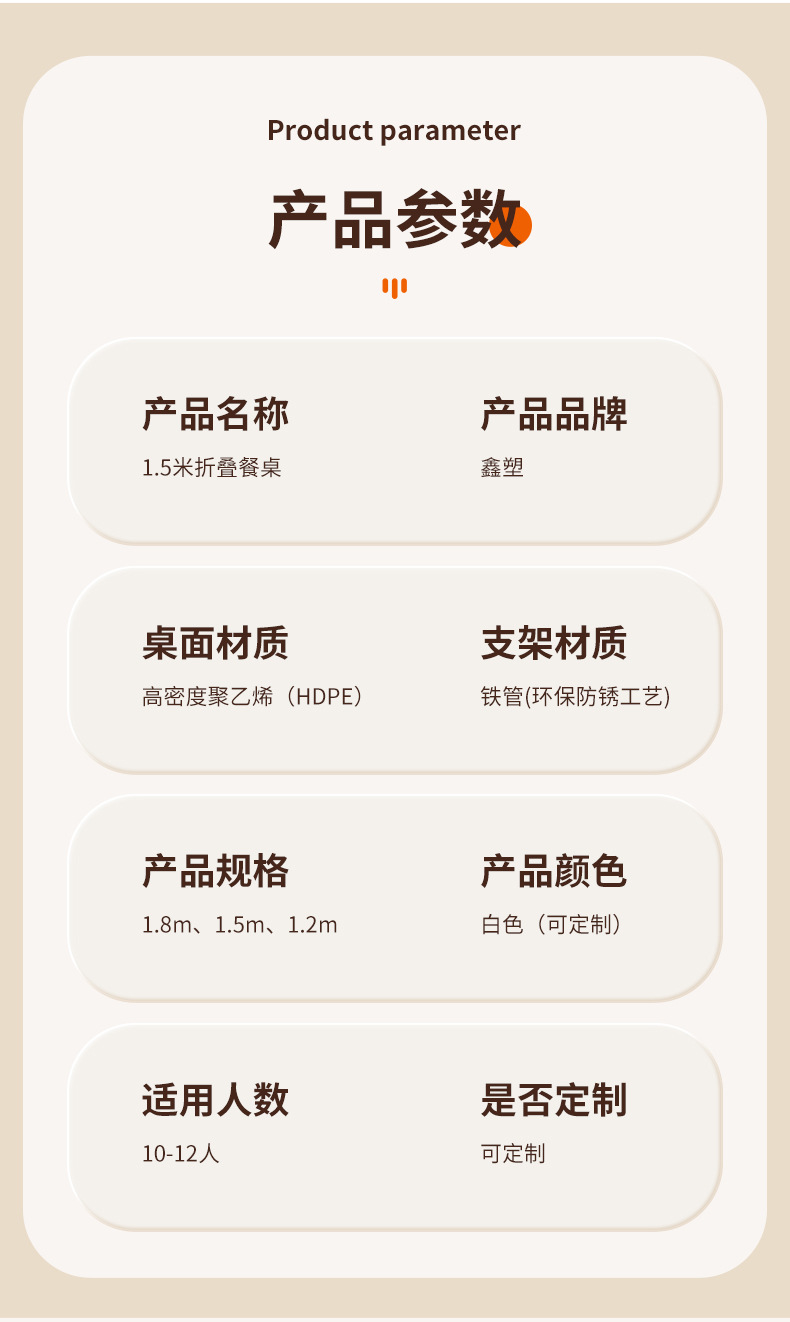 Product parameter

产品参数

产品名称
1.5米折叠餐桌

产品品牌
鑫塑

桌面材质
高密度聚乙烯（HDPE）

支架材质
铁管(环保防锈工艺)

产品规格
1.8m、1.5m、1.2m

产品颜色
白色（可定制）

适用人数
10-12人

是否定制
可定制