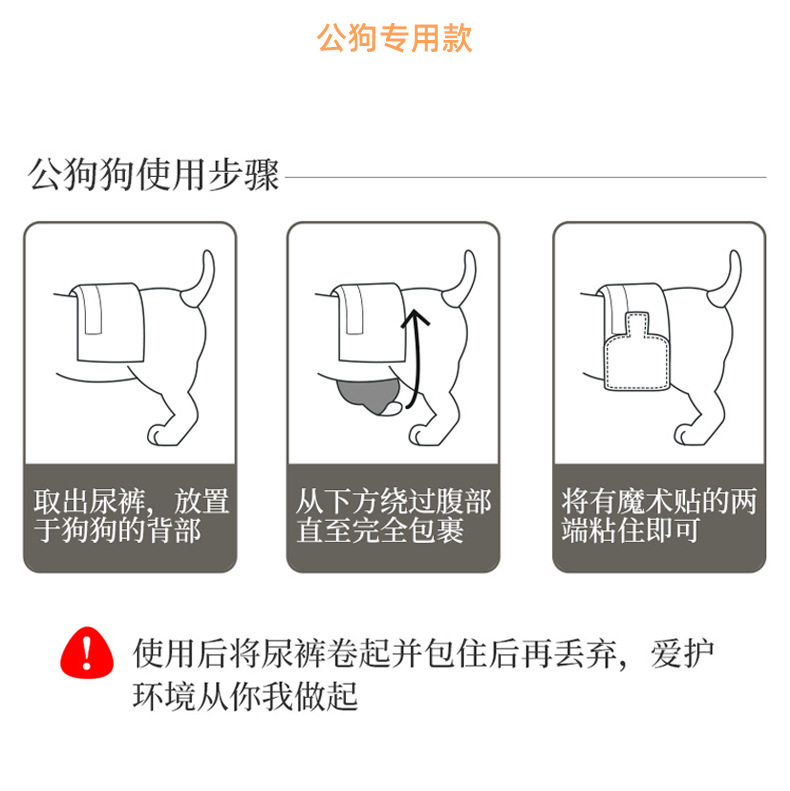 公狗专用款

公狗狗使用步骤

取出尿裤，放置于狗狗的背部

从下方绕过腹部直至完全包裹

将有魔术贴的两端粘住即可

!

使用后将尿裤卷起并包住后再丢弃，爱护环境从你我做起