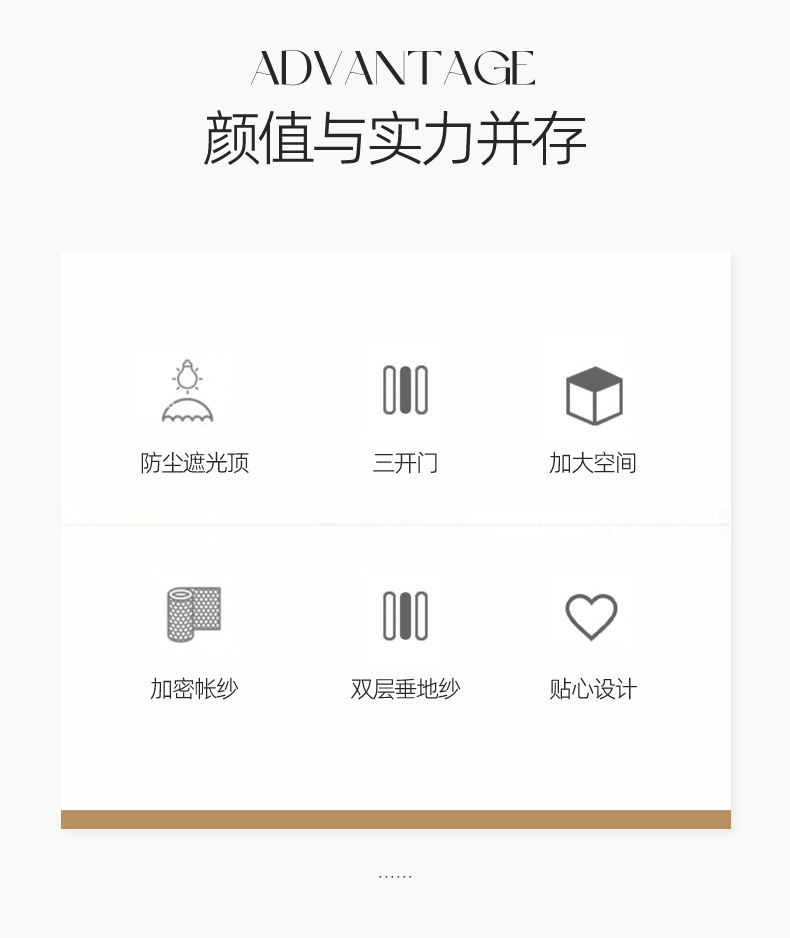 ADVANTAGE
颜值与实力并存

防尘遮光顶

三开门

加大空间

加密帐纱

双层垂地纱

贴心设计

......