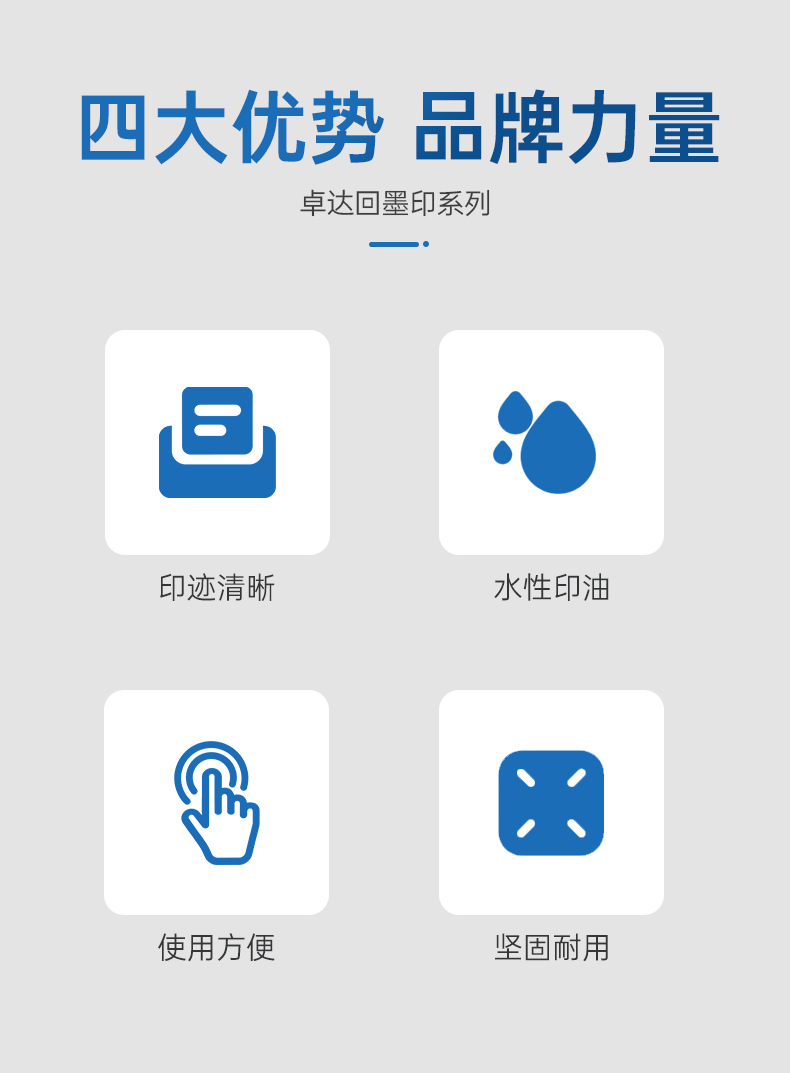 四大优势 品牌力量

卓达回墨印系列

印迹清晰

水性印油

使用方便

坚固耐用