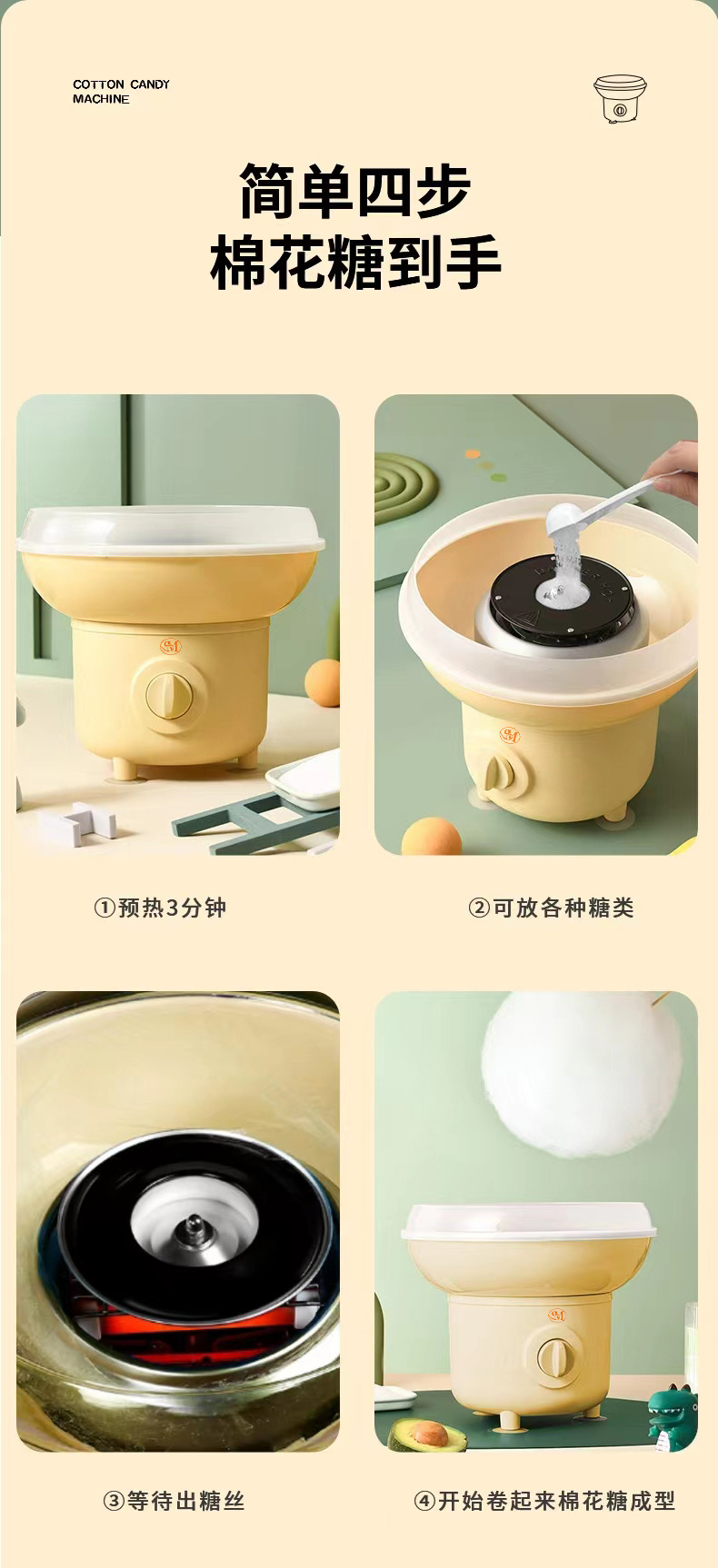 COTTON CANDY MACHINE

简单四步
棉花糖到手

①预热3分钟

②可放各种糖类

③等待出糖丝

④开始卷起来棉花糖成型