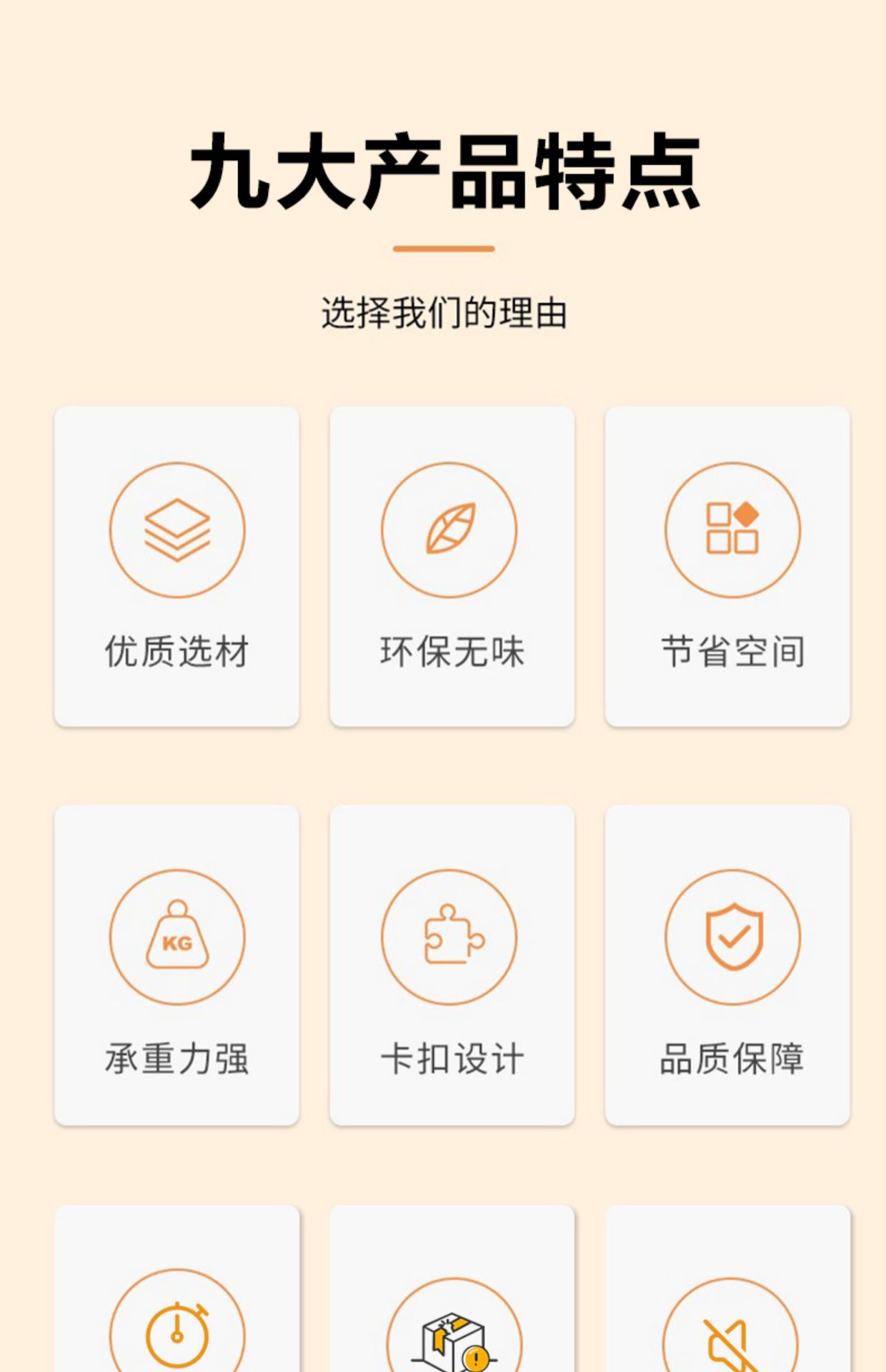 九大产品特点

选择我们的理由

优质选材

环保无味

节省空间

KG

承重力强

卡扣设计

品质保障